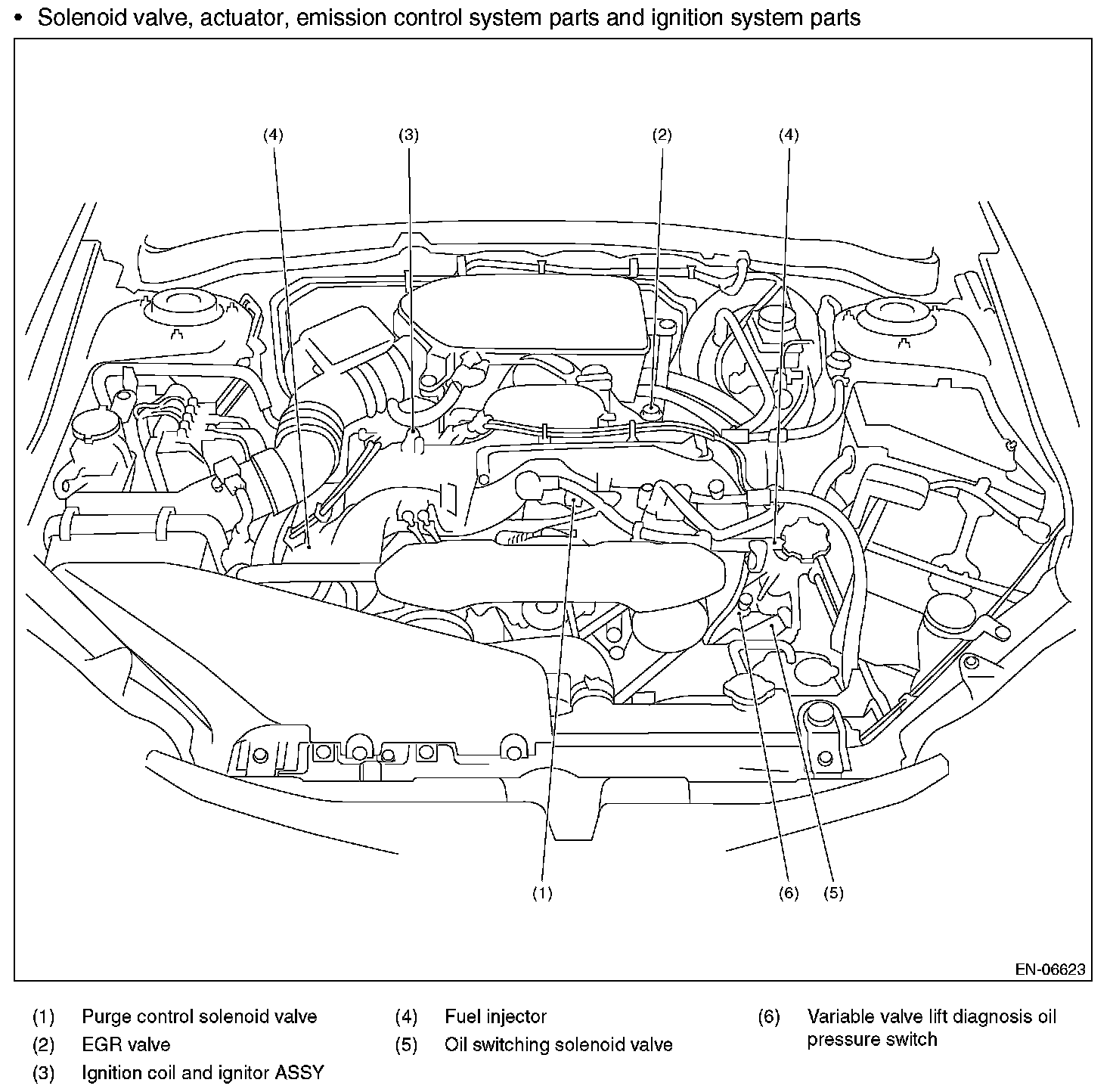 • Solenoid valve, actuator, emission control system parts and ignition system parts

(4) (3) (2) (4)

(1) (6) (5)

EN-06623

(1) Purge control solenoid valve
(2) EGR valve
(3) Ignition coil and ignitor ASSY

(4) Fuel injector
(5) Oil switching solenoid valve

(6) Variable valve lift diagnosis oil pressure switch