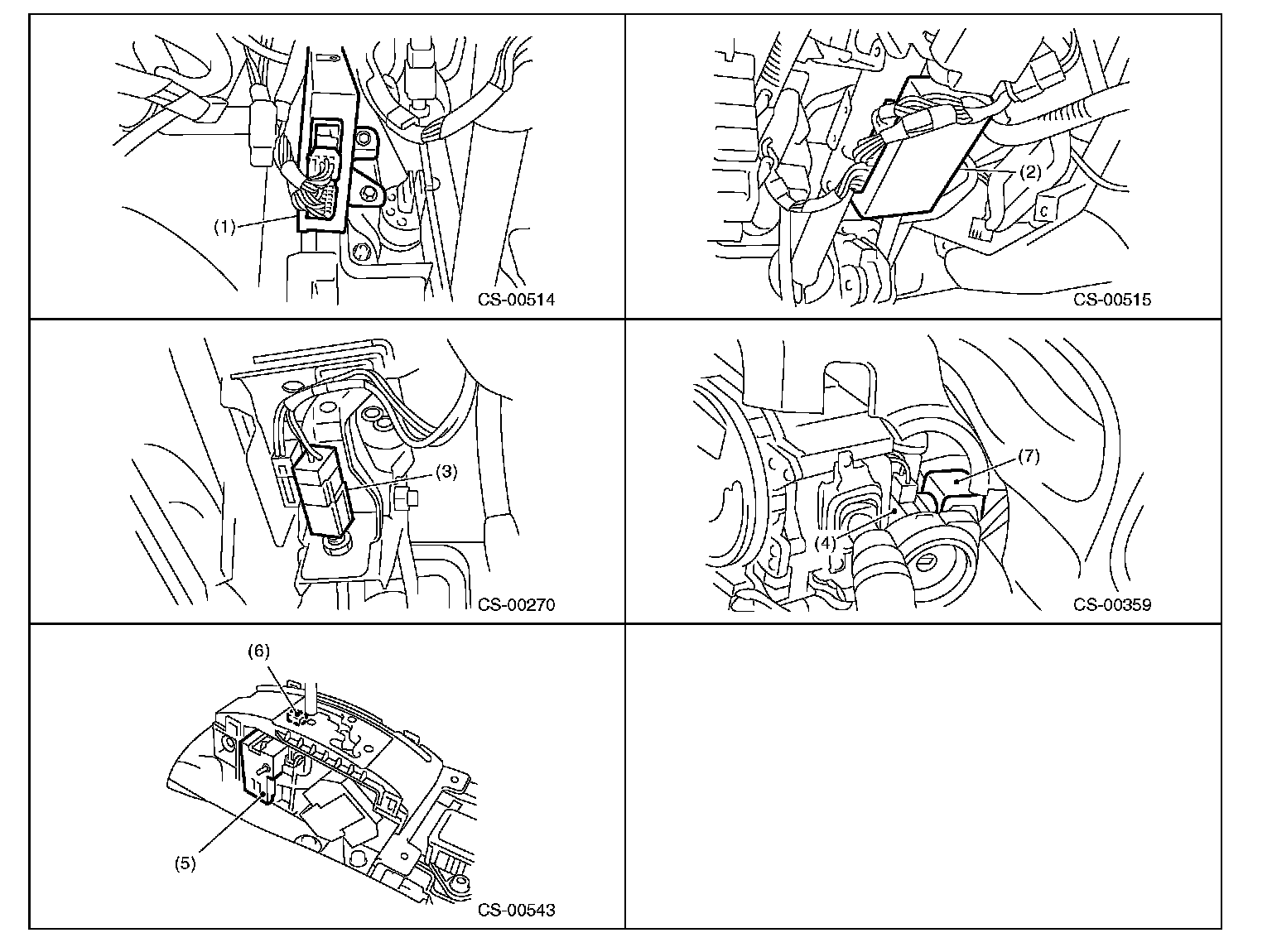 (1)

CS-00514

(2)

CS-00515

(3)

CS-00270

(7)

(4)

CS-00359

(6)

(5)

CS-00543