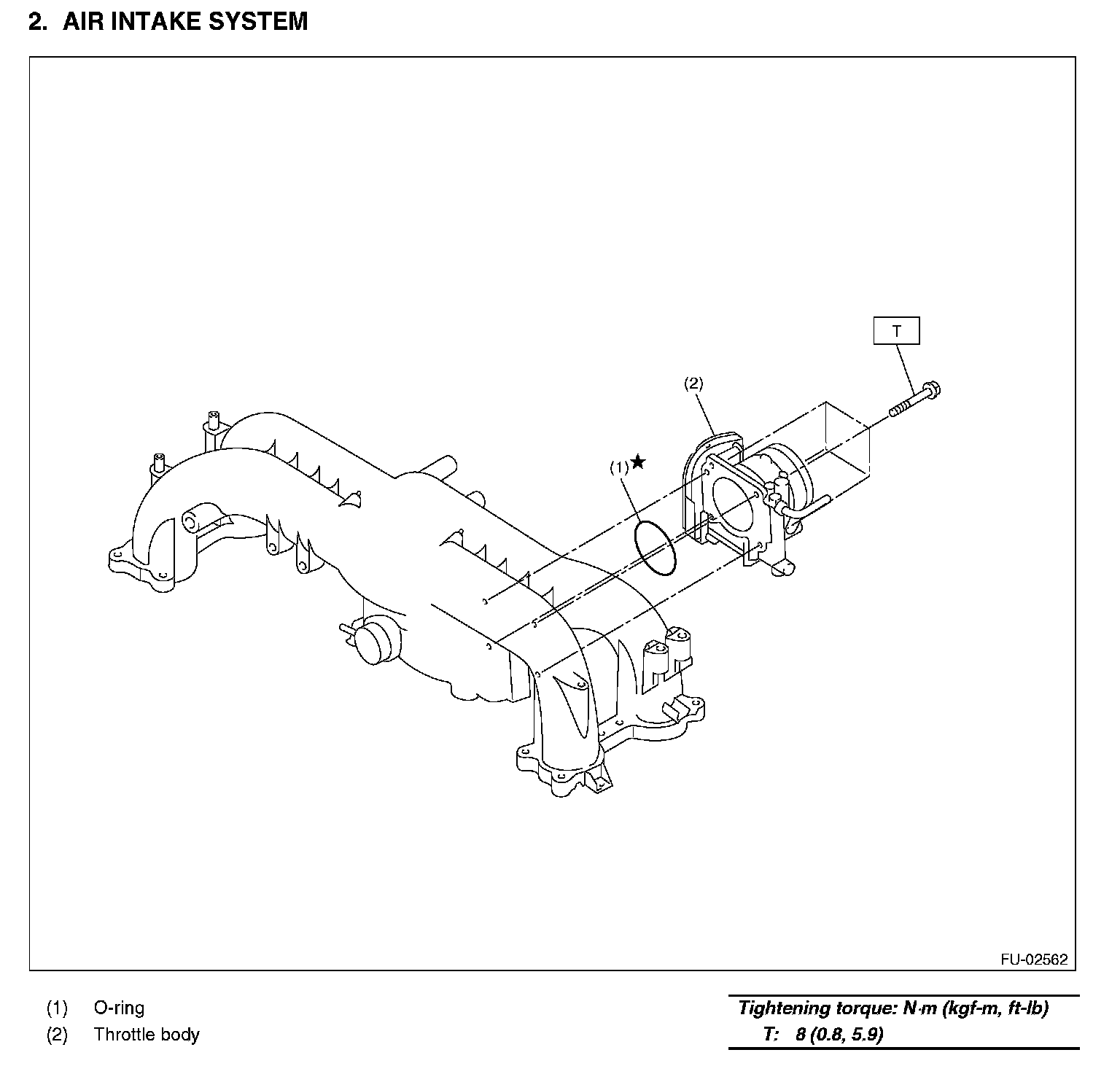 2. AIR INTAKE SYSTEM

T

(2)

(1)★

FU-02562

(1) O-ring
(2) Throttle body

Tightening torque: N·m (kgf-m, ft-lb)
T: 8 (0.8, 5.9)