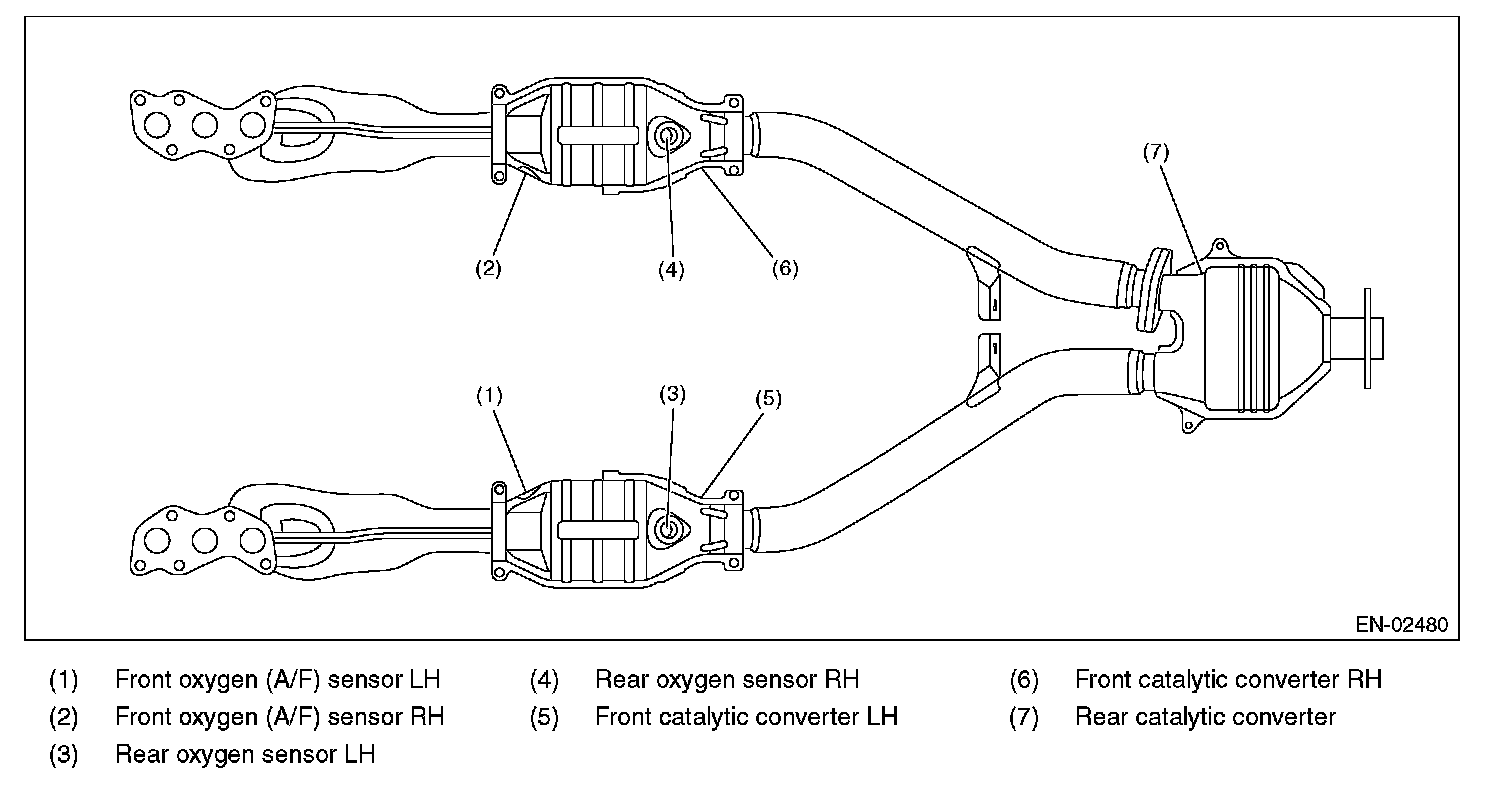 (7)

(2) (4) (6)

(1) (3) (5)

EN-02480

(1) Front oxygen (A/F) sensor LH
(2) Front oxygen (A/F) sensor RH
(3) Rear oxygen sensor LH
(4) Rear oxygen sensor RH
(5) Front catalytic converter LH
(6) Front catalytic converter RH
(7) Rear catalytic converter