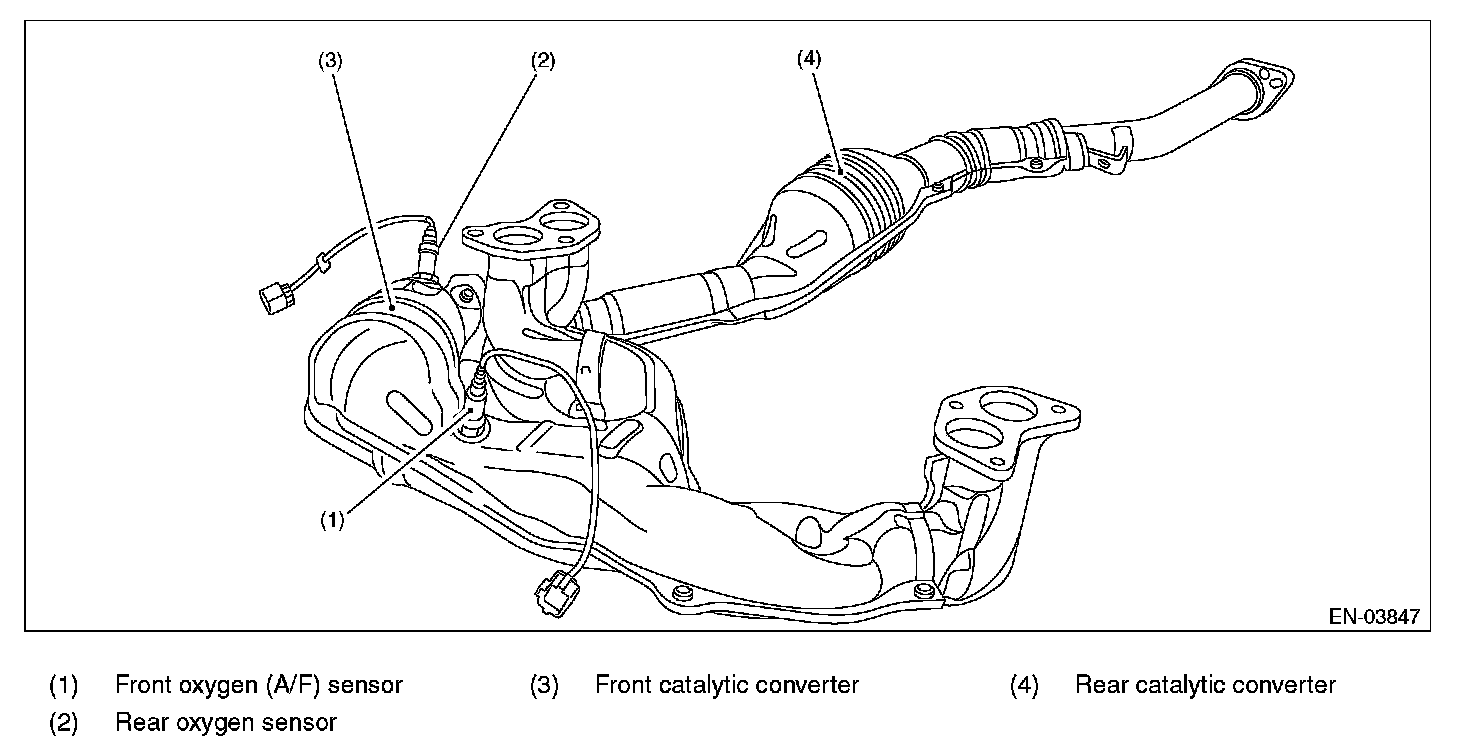 (3)
(2)
(4)
(1)
EN-03847

(1) Front oxygen (A/F) sensor
(2) Rear oxygen sensor
(3) Front catalytic converter
(4) Rear catalytic converter