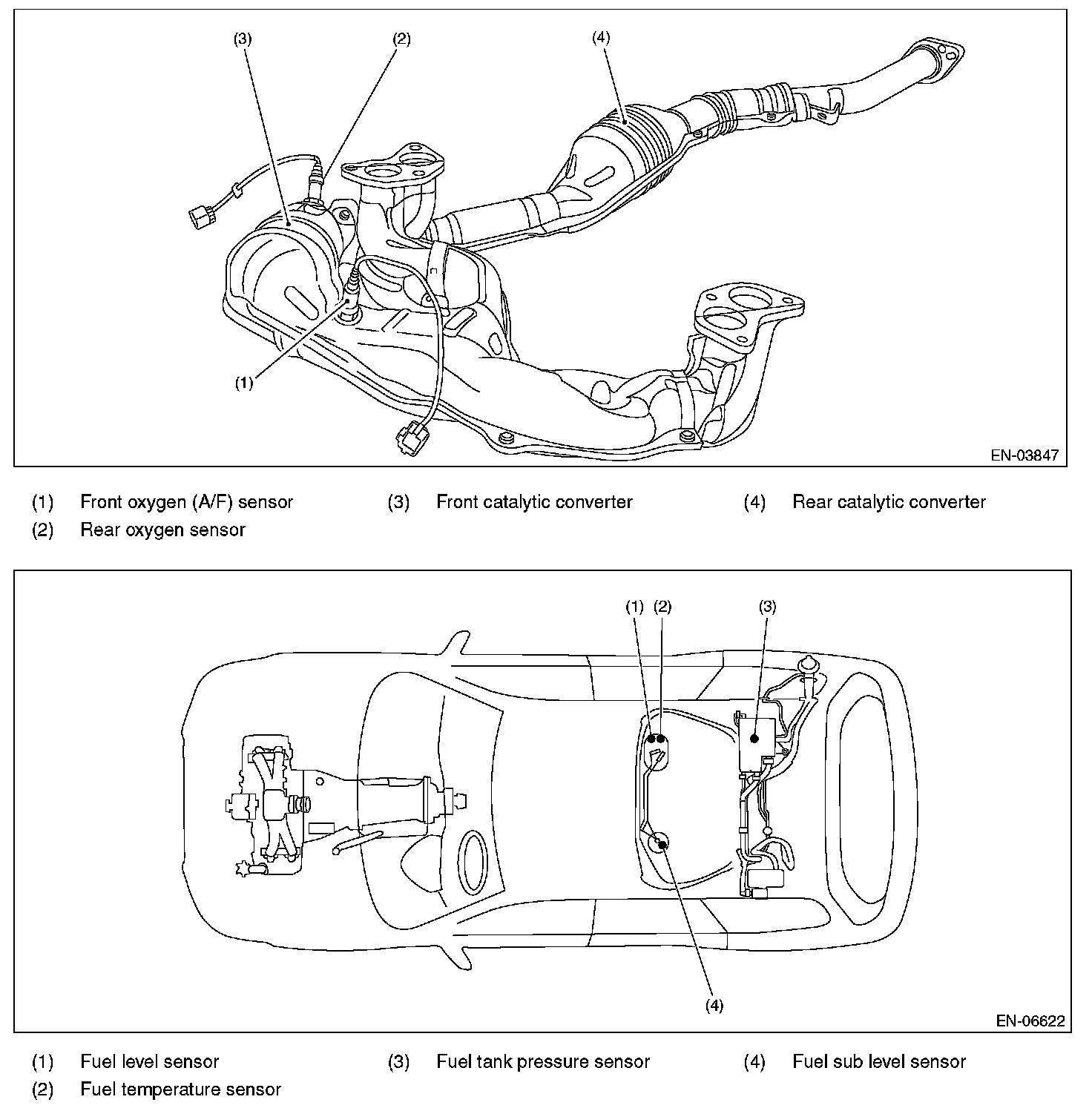 (3) (2) (4)

(1)

EN-03847

(1) Front oxygen (A/F) sensor
(2) Rear oxygen sensor
(3) Front catalytic converter
(4) Rear catalytic converter

(1) (2) (3)

(4)

EN-06622

(1) Fuel level sensor
(2) Fuel temperature sensor
(3) Fuel tank pressure sensor
(4) Fuel sub level sensor