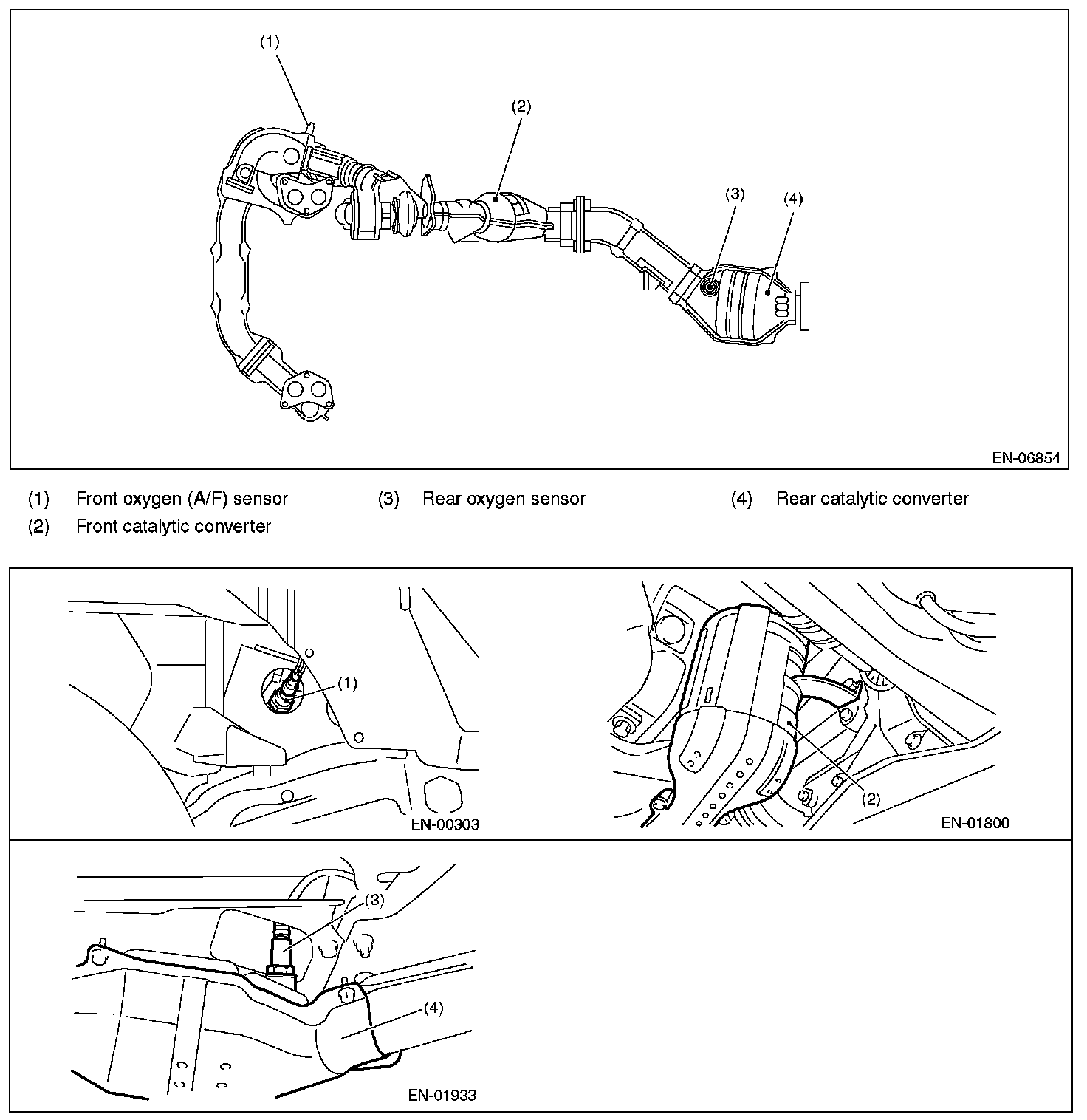 (1)

(2)

(3)

(4)

EN-06854

(1) Front oxygen (A/F) sensor
(2) Front catalytic converter
(3) Rear oxygen sensor
(4) Rear catalytic converter

(1)

EN-00303

(2)

EN-01800

(3)

(4)

EN-01933