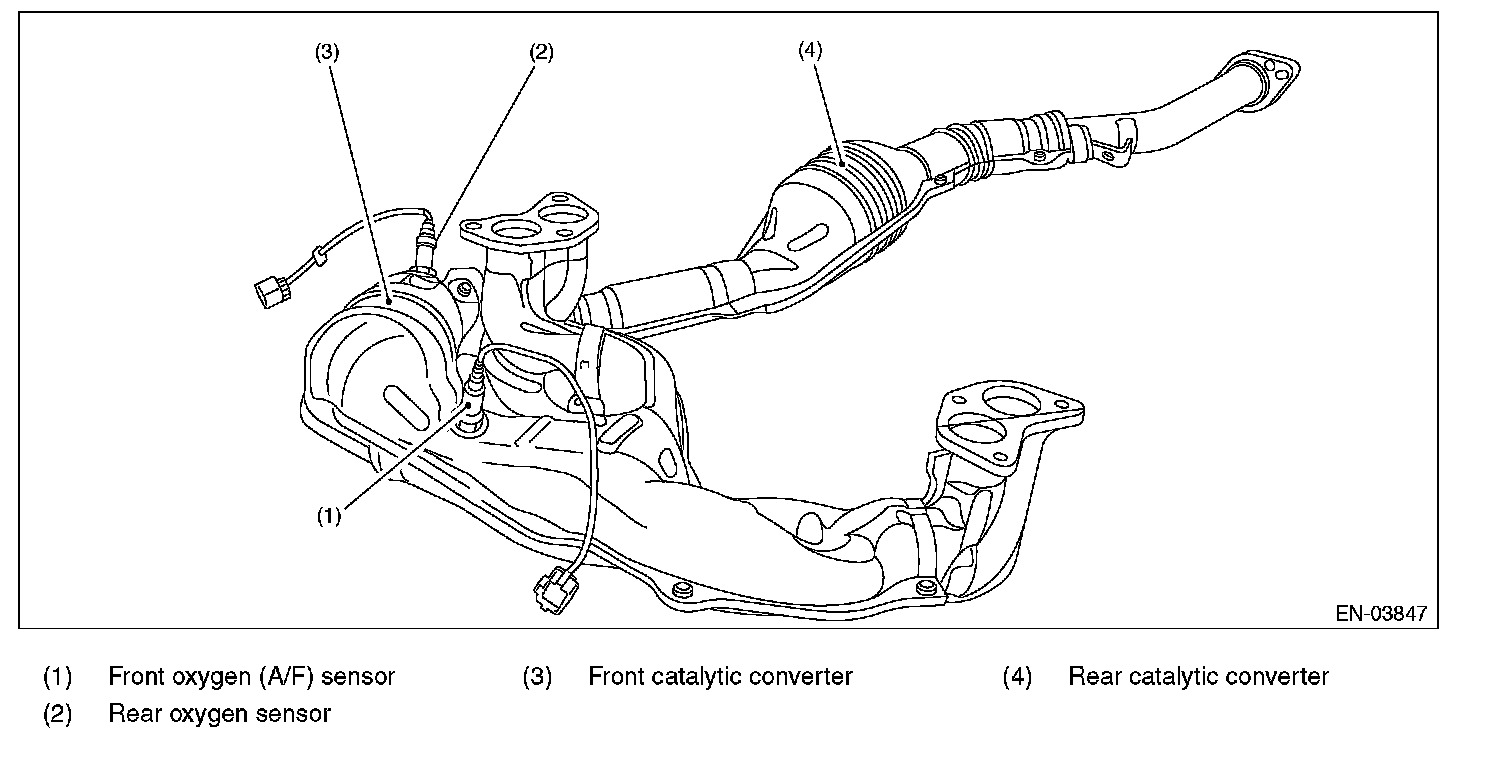 (3)
(2)
(4)
(1)
EN-03847

(1) Front oxygen (A/F) sensor
(2) Rear oxygen sensor
(3) Front catalytic converter
(4) Rear catalytic converter