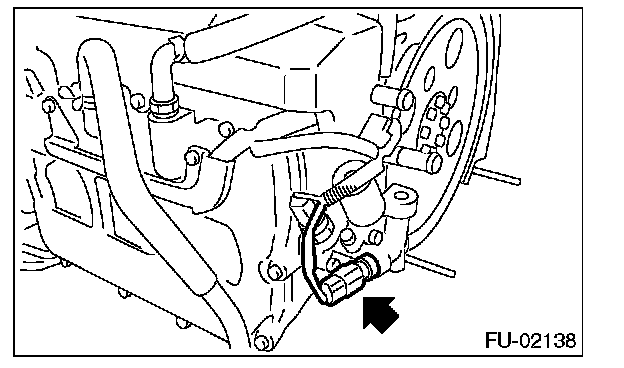 FU-02138