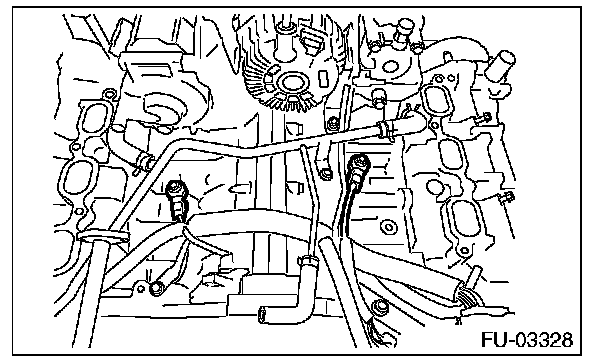 FU-03328