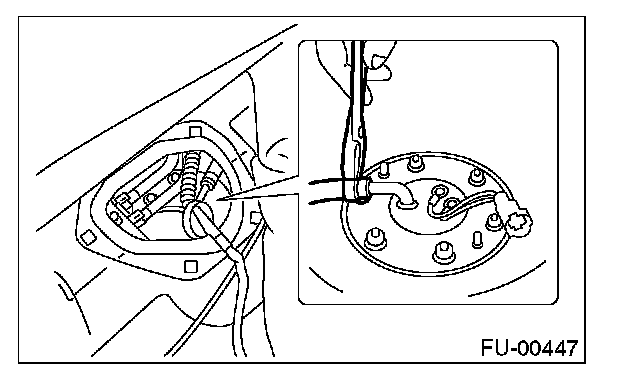 FU-00447