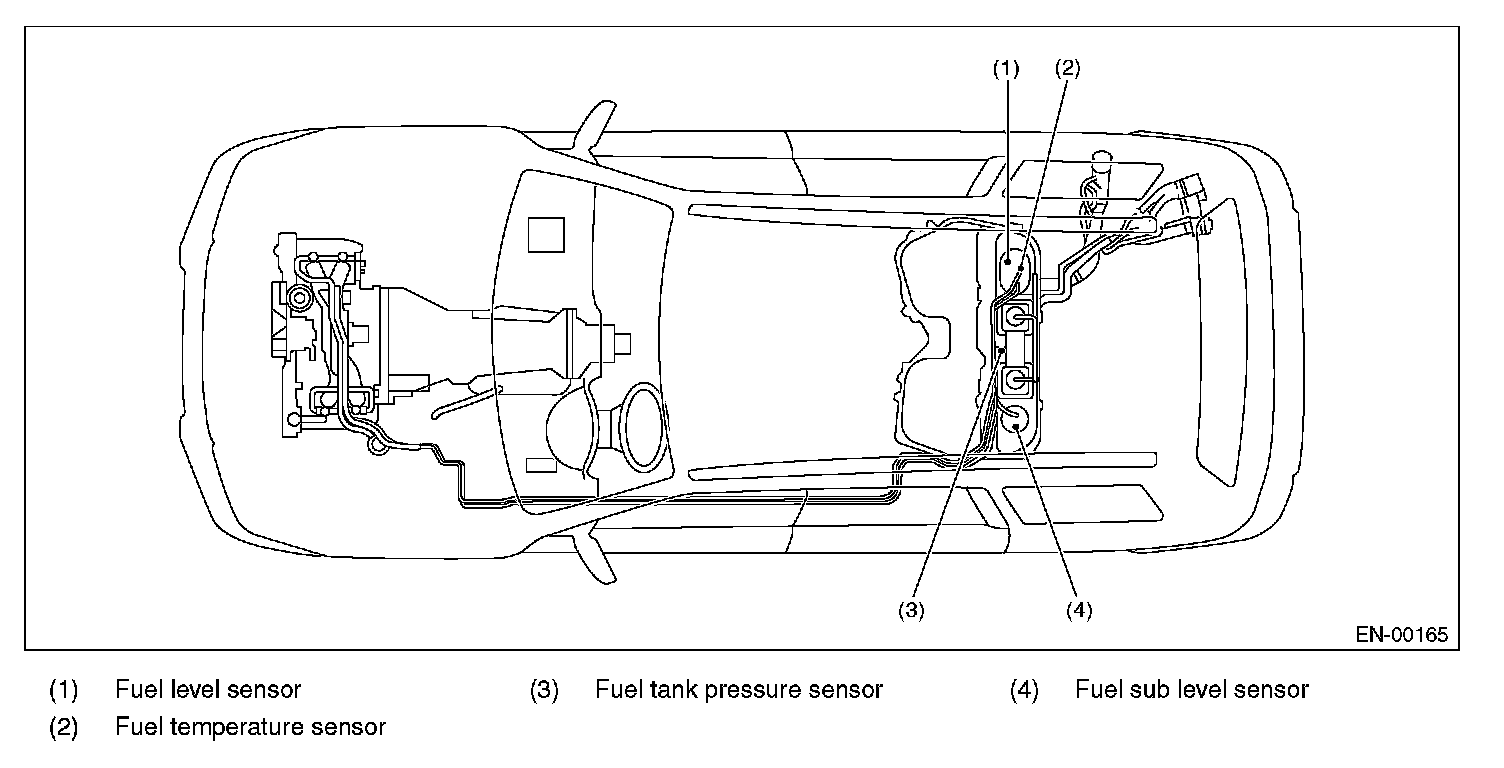 (1) (2)

(3) (4)

EN-00165

(1) Fuel level sensor
(2) Fuel temperature sensor

(3) Fuel tank pressure sensor

(4) Fuel sub level sensor