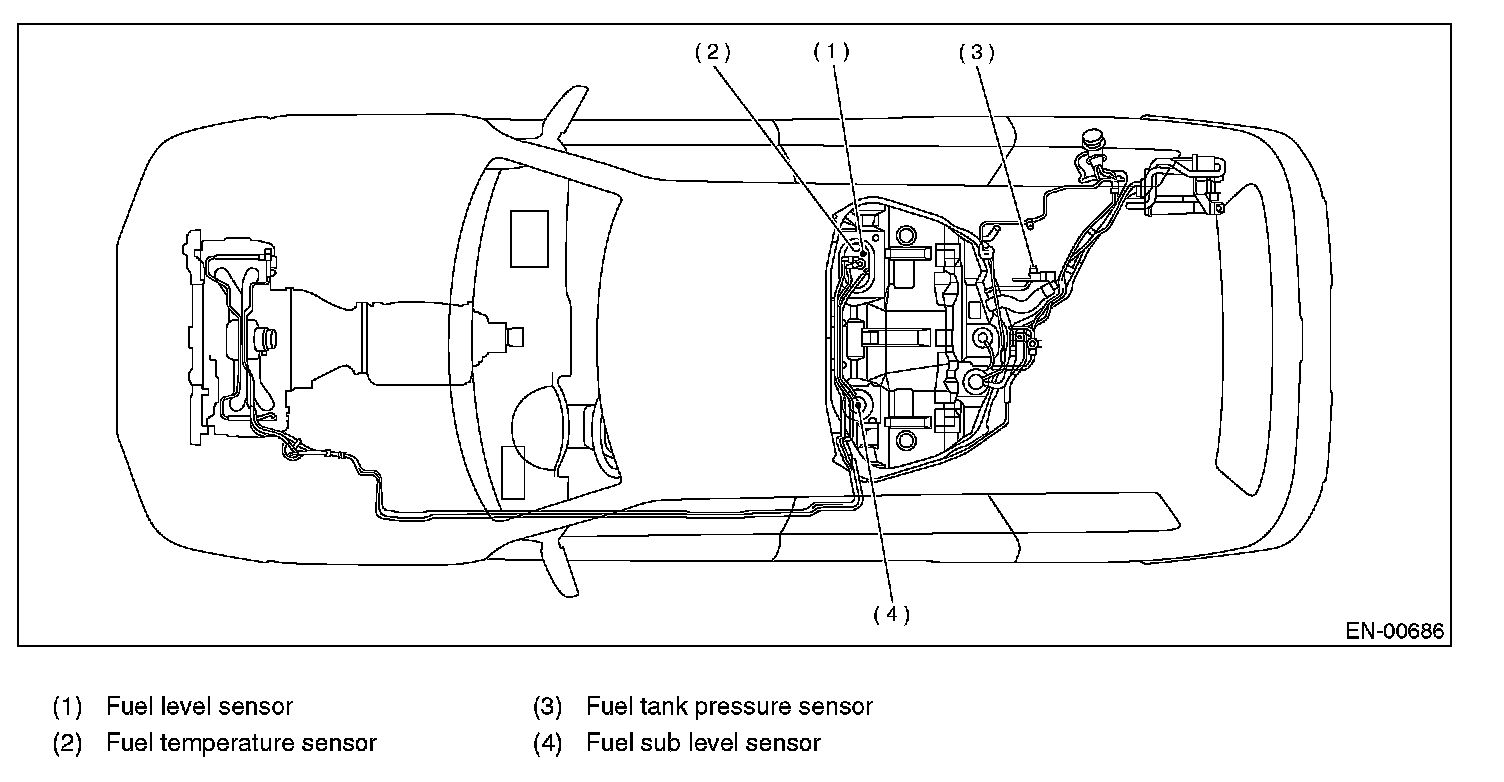 (2)
(1)
(3)
(4)
EN-00686

(1) Fuel level sensor
(2) Fuel temperature sensor

(3) Fuel tank pressure sensor
(4) Fuel sub level sensor