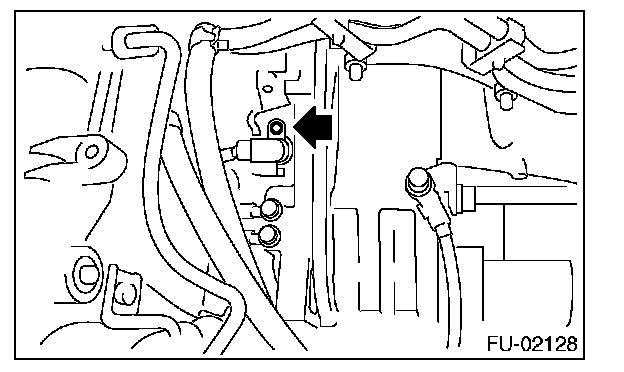 FU-02128