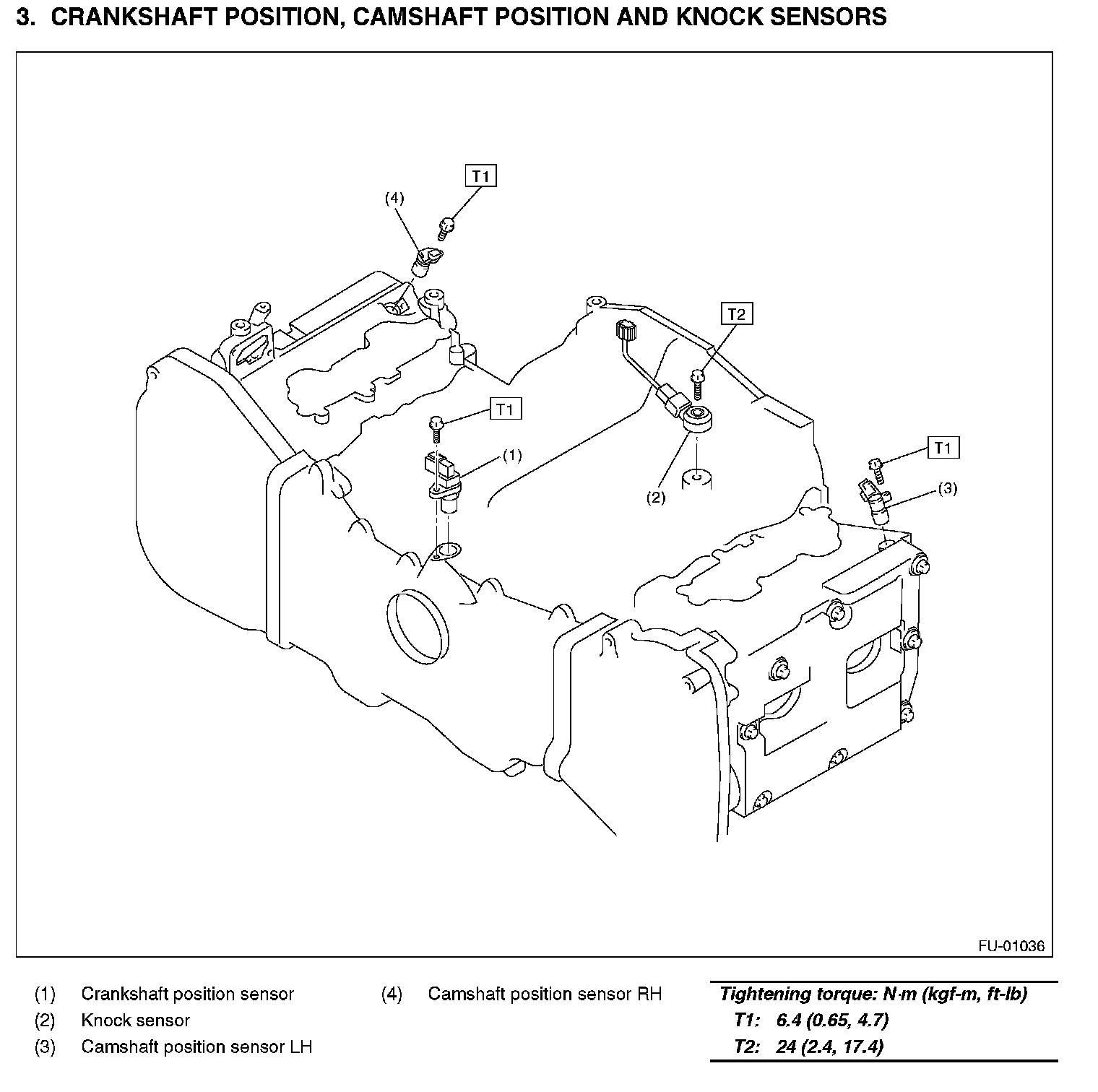 3. CRANKSHAFT POSITION, CAMSHAFT POSITION AND KNOCK SENSORS

T1
(4)
T2
T1
(1)
(2)
T1
(3)
FU-01036

(1) Crankshaft position sensor
(2) Knock sensor
(3) Camshaft position sensor LH

(4) Camshaft position sensor RH

Tightening torque: N·m (kgf-m, ft-lb)
T1: 6.4 (0.65, 4.7)
T2: 24 (2.4, 17.4)