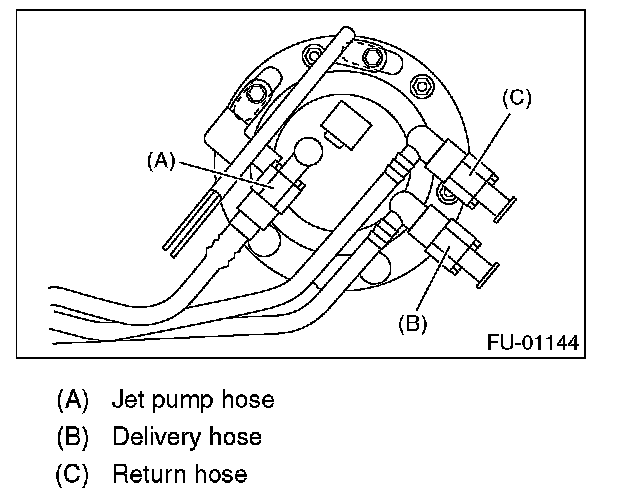 (C)

(A)

(B)

FU-01144

(A) Jet pump hose
(B) Delivery hose
(C) Return hose