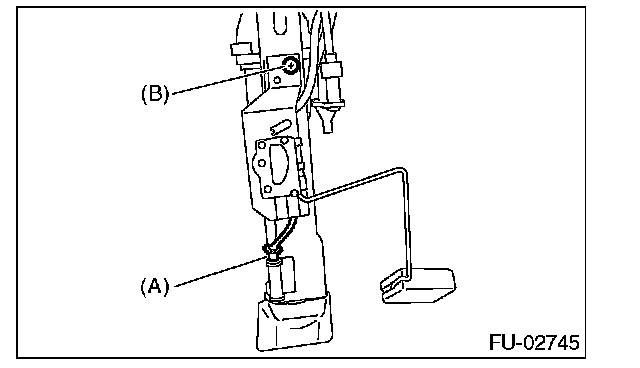 (B)

(A)

FU-02745