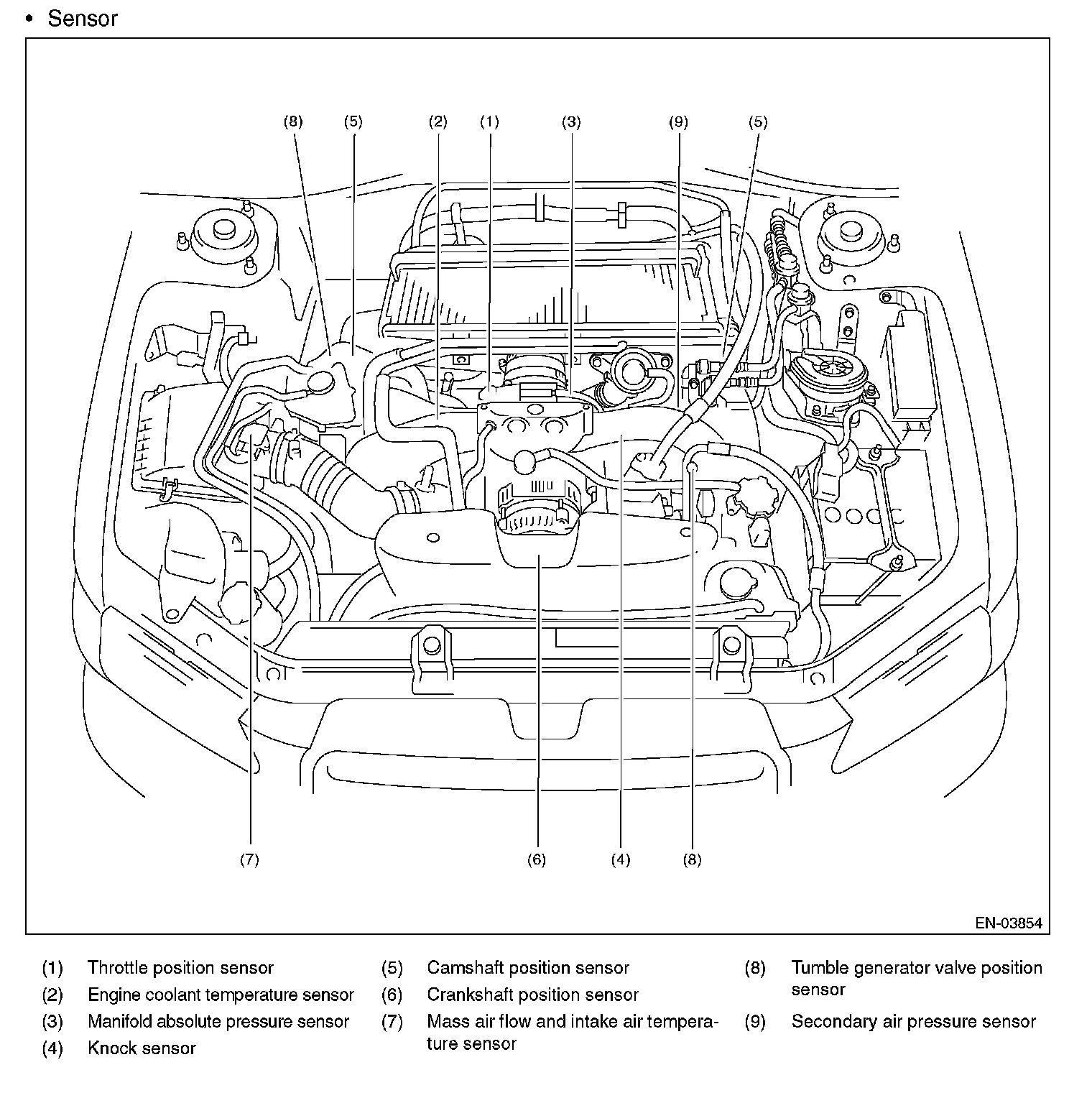 • Sensor

(8) (5) (2) (1) (3) (9) (5)

(7) (6) (4) (8)

EN-03854

(1) Throttle position sensor
(2) Engine coolant temperature sensor
(3) Manifold absolute pressure sensor
(4) Knock sensor

(5) Camshaft position sensor
(6) Crankshaft position sensor
(7) Mass air flow and intake air temperature sensor

(8) Tumble generator valve position sensor
(9) Secondary air pressure sensor