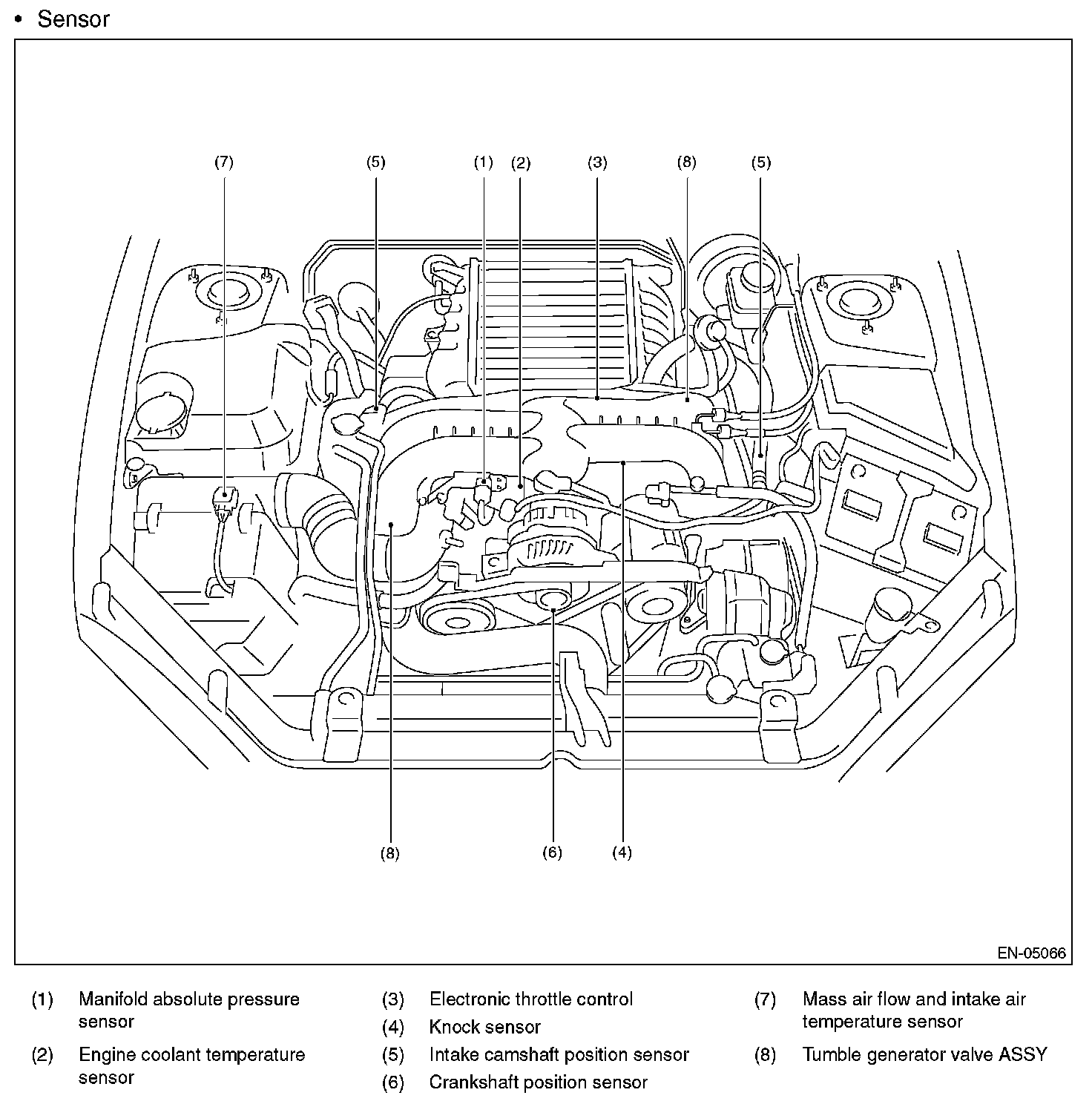 • Sensor

(7) (5) (1) (2) (3) (8) (5)

(8) (6) (4)

EN-05066

(1) Manifold absolute pressure sensor

(2) Engine coolant temperature sensor

(3) Electronic throttle control

(4) Knock sensor

(5) Intake camshaft position sensor

(6) Crankshaft position sensor

(7) Mass air flow and intake air temperature sensor

(8) Tumble generator valve ASSY