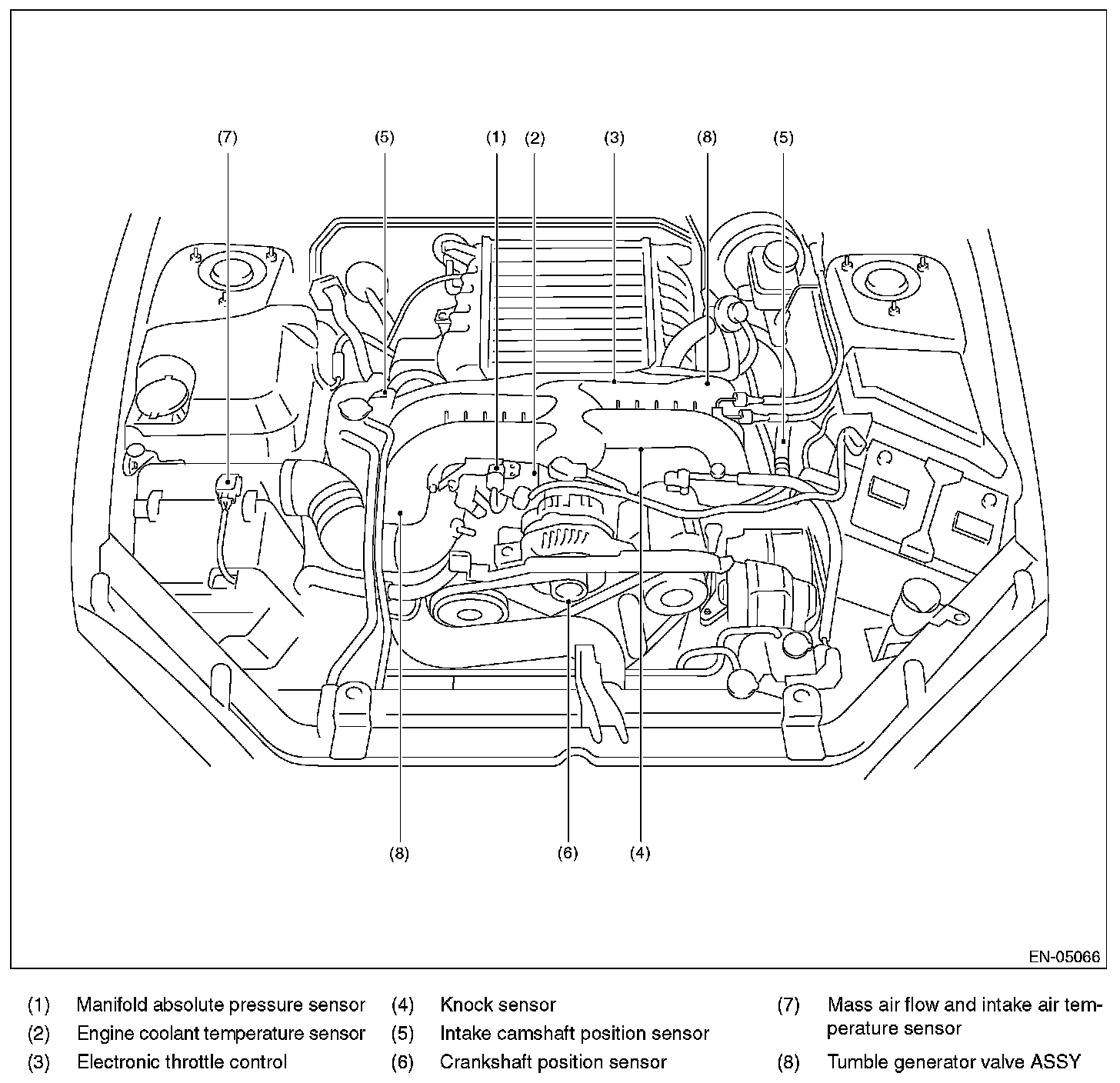 (7) (5) (1) (2) (3) (8) (5)

(8) (6) (4)

EN-05066

(1) Manifold absolute pressure sensor
(2) Engine coolant temperature sensor
(3) Electronic throttle control

(4) Knock sensor
(5) Intake camshaft position sensor
(6) Crankshaft position sensor

(7) Mass air flow and intake air temperature sensor
(8) Tumble generator valve ASSY