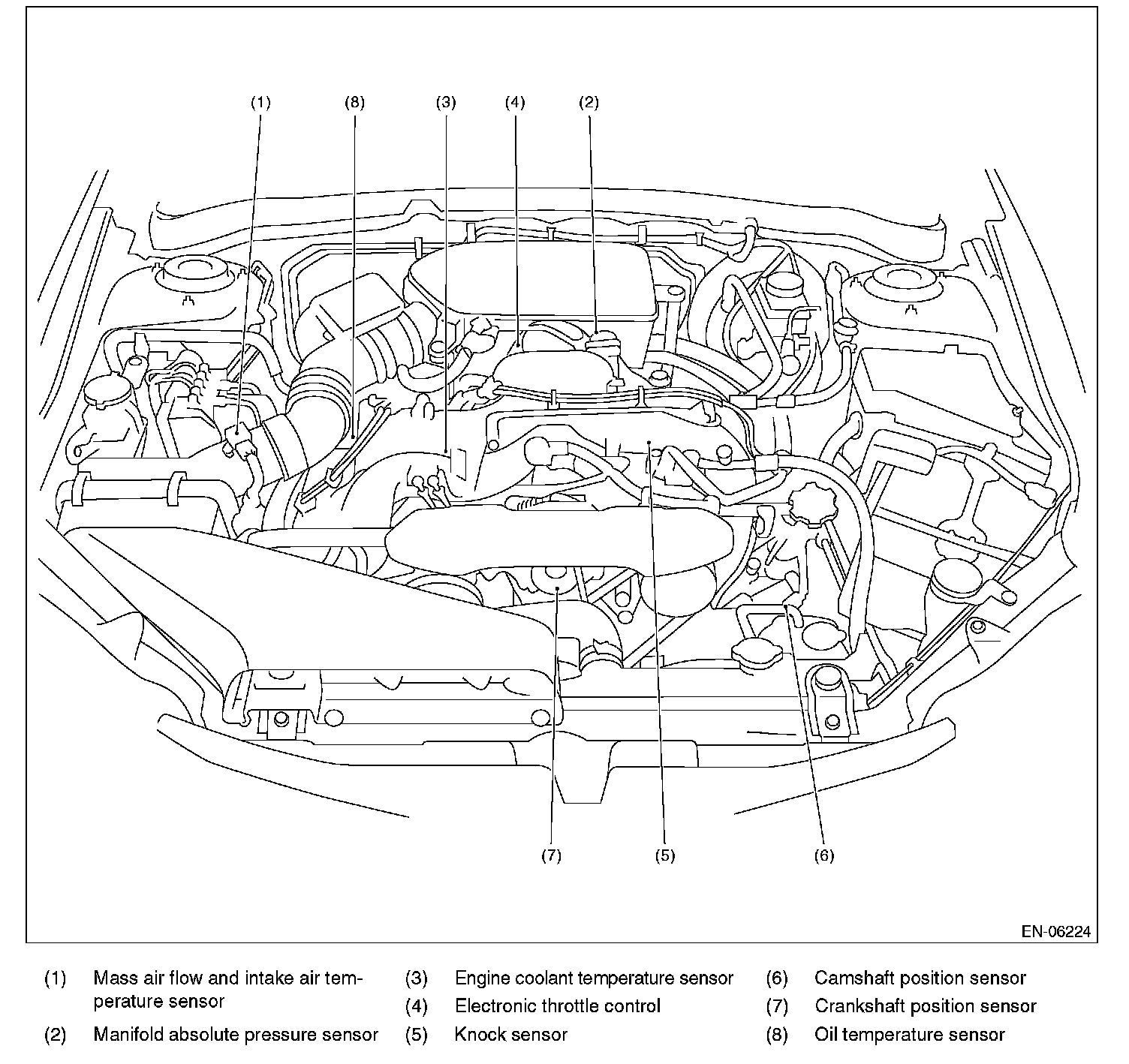 (1) (8) (3) (4) (2)

(7) (5) (6)

EN-06224

(1) Mass air flow and intake air temperature sensor

(2) Manifold absolute pressure sensor

(3) Engine coolant temperature sensor

(4) Electronic throttle control

(5) Knock sensor

(6) Camshaft position sensor

(7) Crankshaft position sensor

(8) Oil temperature sensor