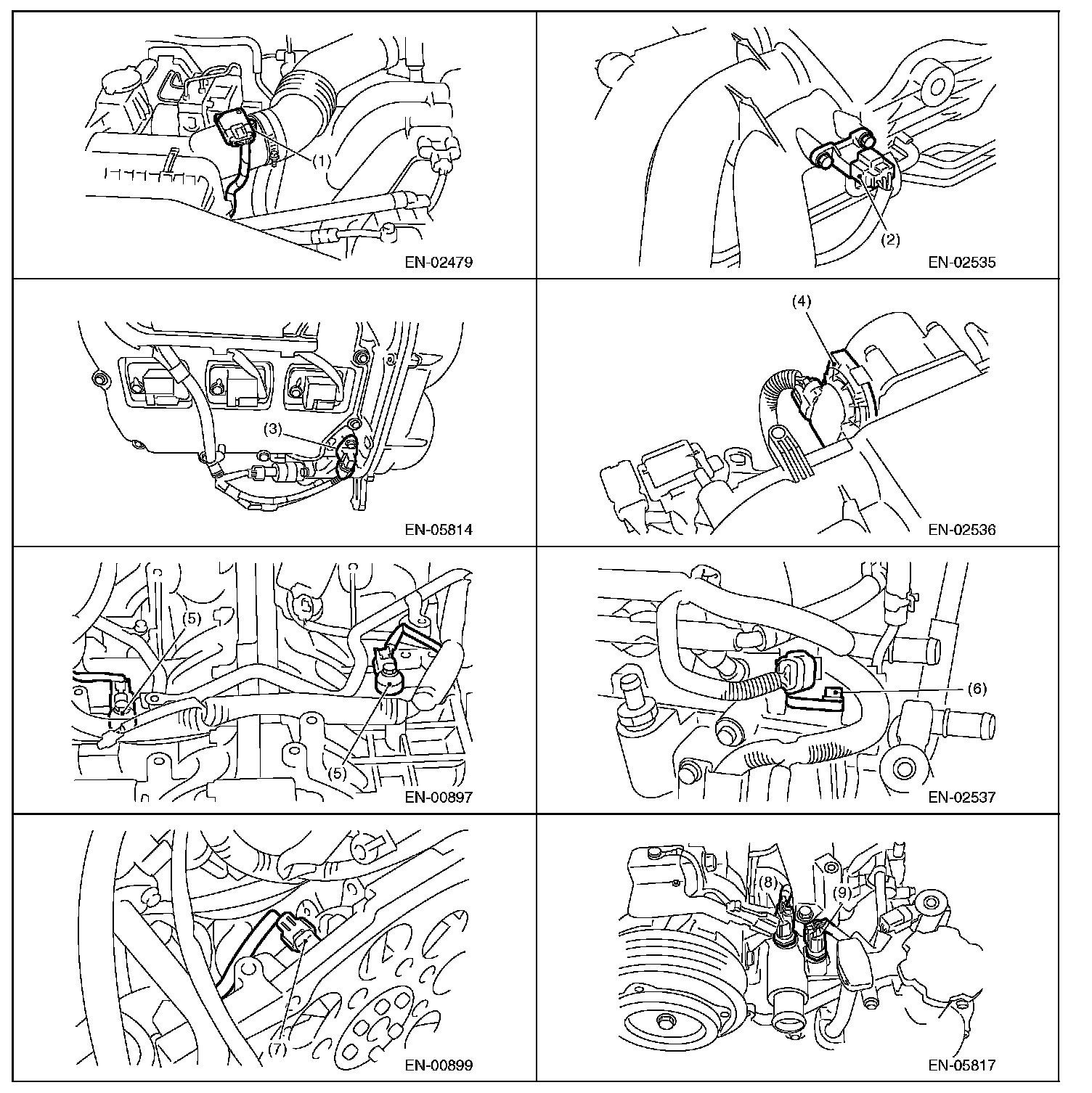 (1)
EN-02479

(2)
EN-02535

(3)
EN-05814

(4)
EN-02536

(5)
(5)
EN-00897

(6)
EN-02537

(7)
EN-00899

(8)
(9)
EN-05817