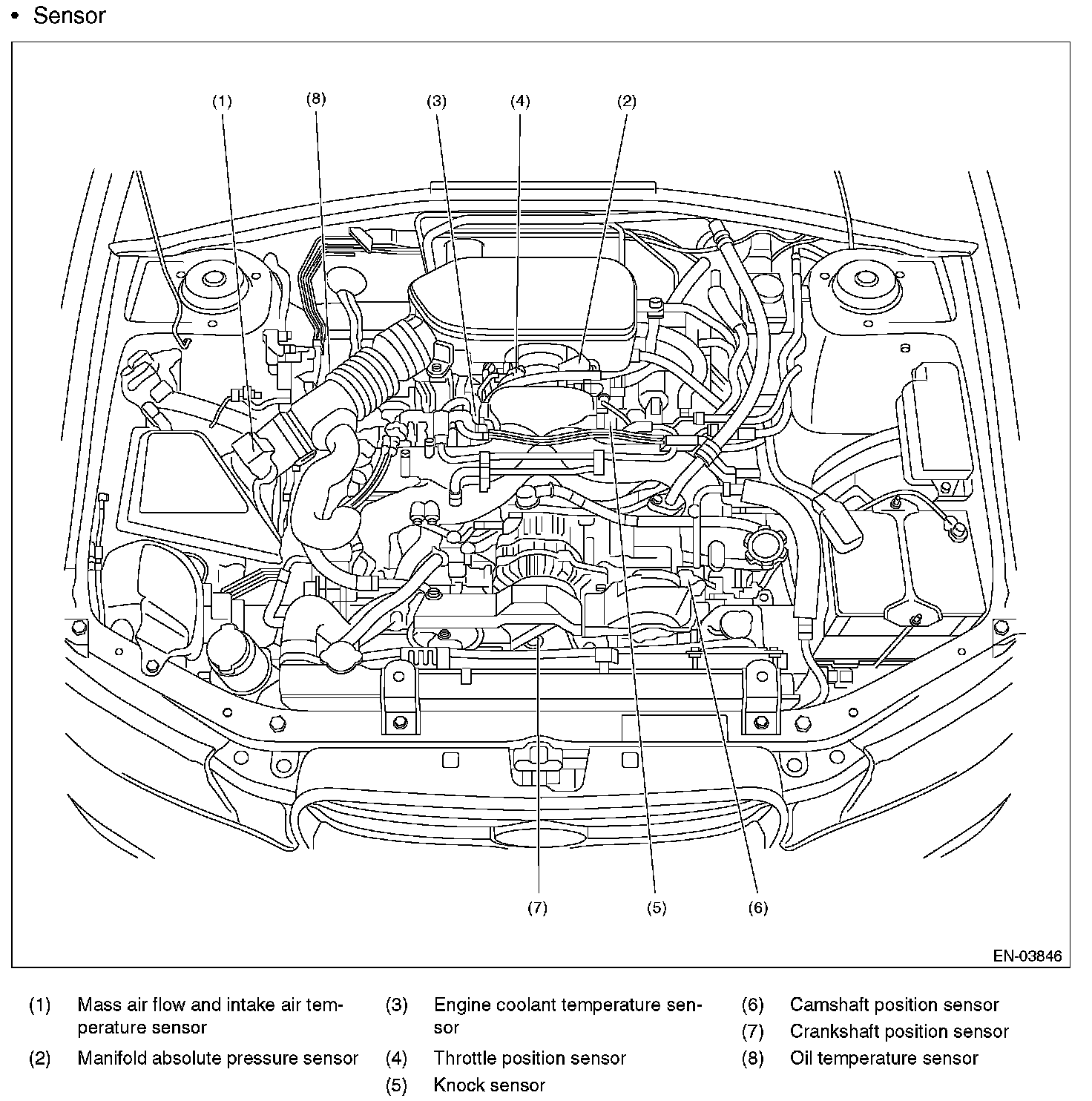 • Sensor

(1)
(8)
(3)
(4)
(2)

(7)
(5)
(6)

EN-03846

(1) Mass air flow and intake air temperature sensor

(2) Manifold absolute pressure sensor

(3) Engine coolant temperature sensor

(4) Throttle position sensor

(5) Knock sensor

(6) Camshaft position sensor

(7) Crankshaft position sensor

(8) Oil temperature sensor