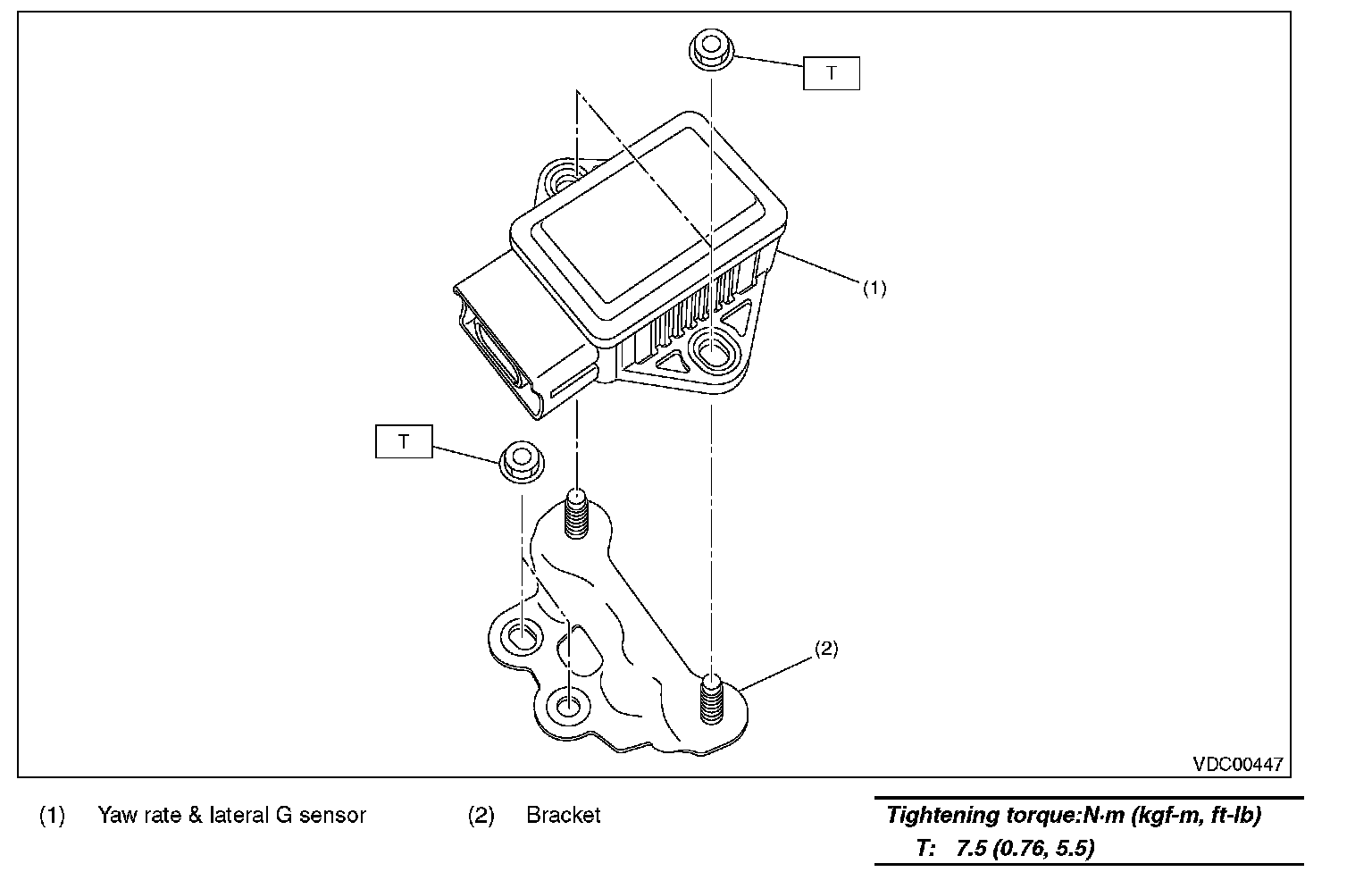 T

(1)

T

(2)

VDC00447

(1) Yaw rate & lateral G sensor

(2) Bracket

Tightening torque:N·m (kgf-m, ft-lb)
T: 7.5 (0.76, 5.5)