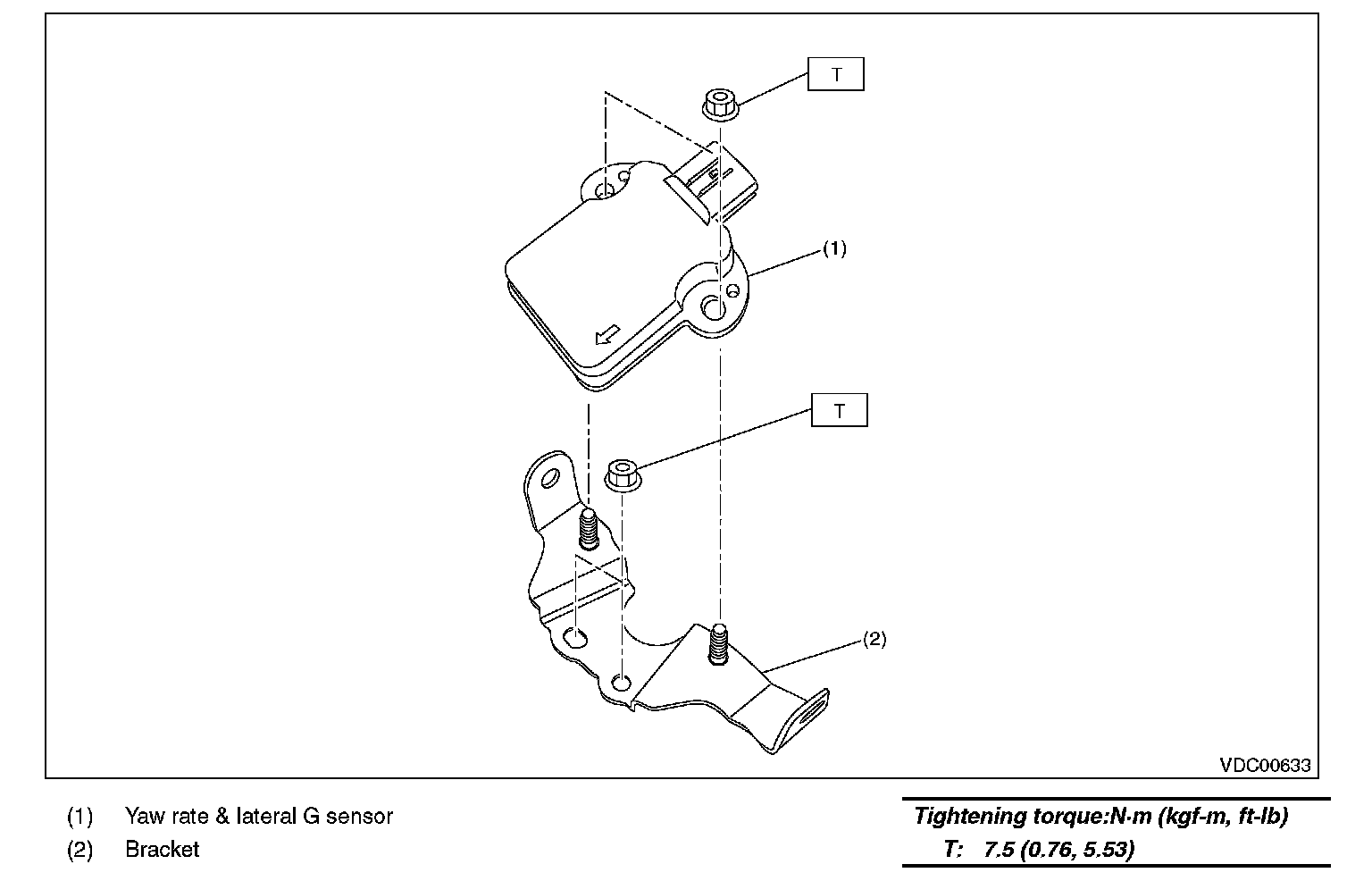 T

(1)

T

(2)

VDC00633

(1) Yaw rate & lateral G sensor
(2) Bracket

Tightening torque:N·m (kgf-m, ft-lb)
T: 7.5 (0.76, 5.53)