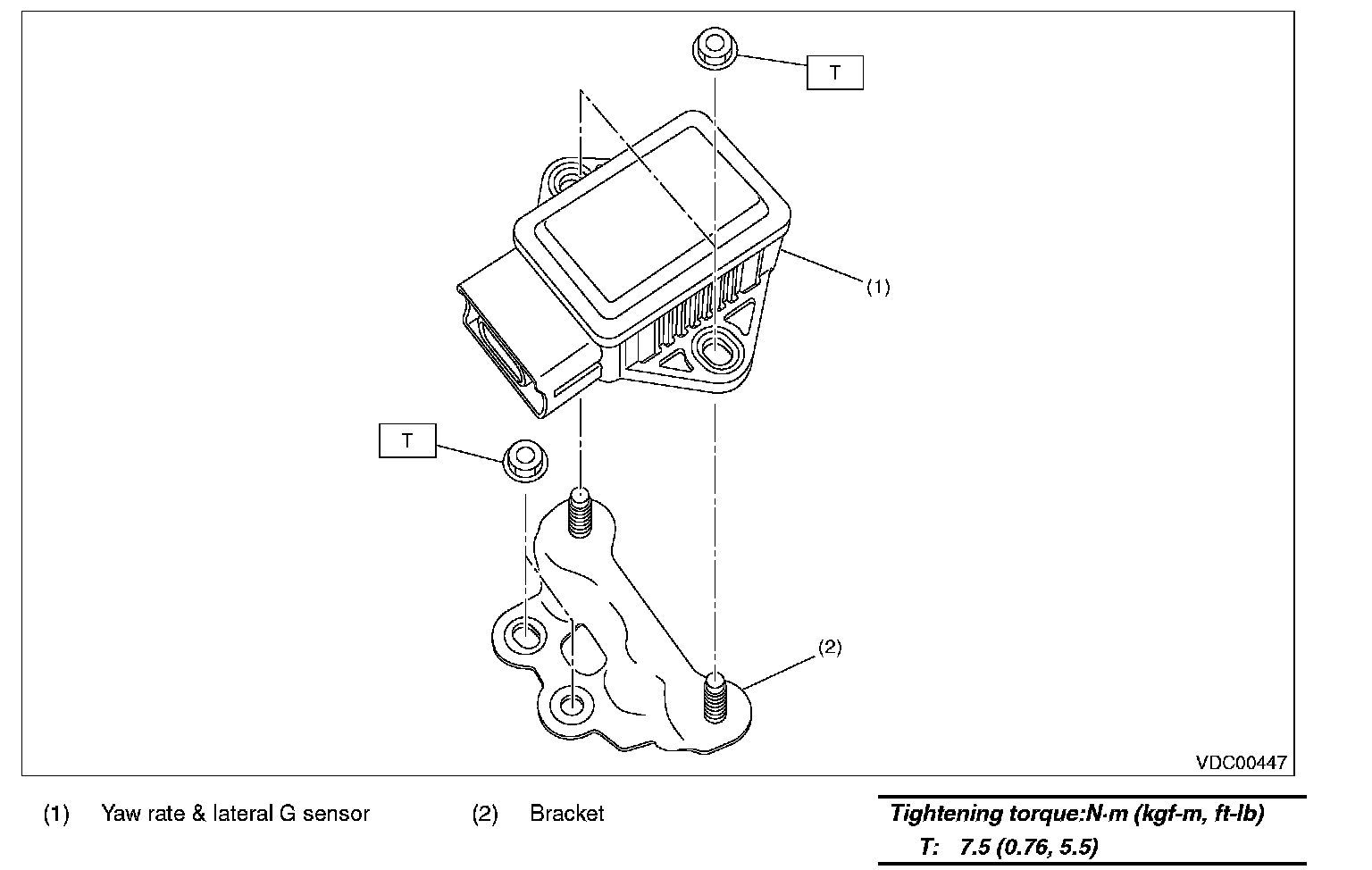 T

(1)

T

(2)

VDC00447

(1) Yaw rate & lateral G sensor

(2) Bracket

Tightening torque:N·m (kgf-m, ft-lb)
T: 7.5 (0.76, 5.5)