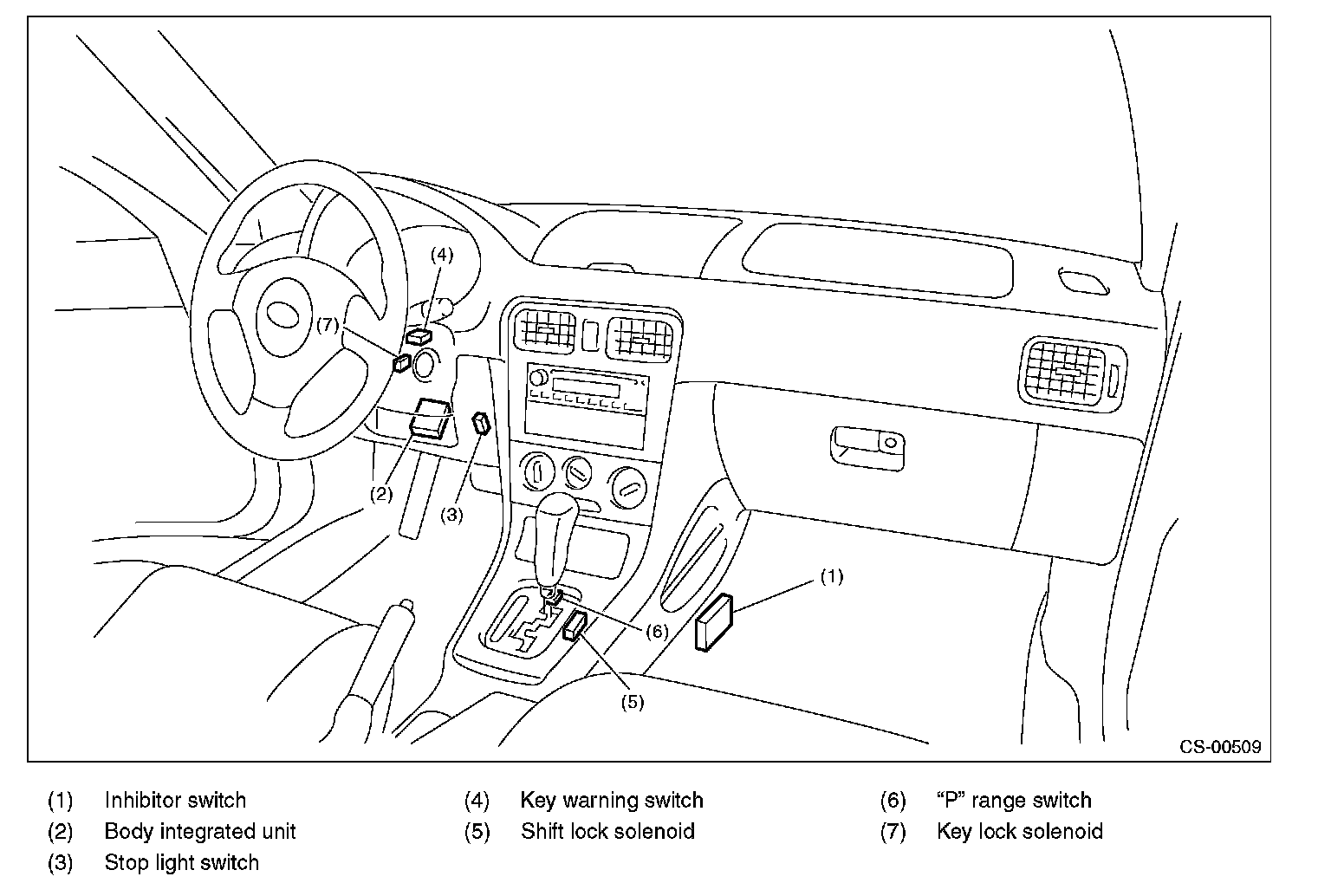 (4)

(7)

(2)

(3)

(1)

(6)

(5)

CS-00509

(1) Inhibitor switch
(2) Body integrated unit
(3) Stop light switch

(4) Key warning switch
(5) Shift lock solenoid

(6) “P” range switch
(7) Key lock solenoid