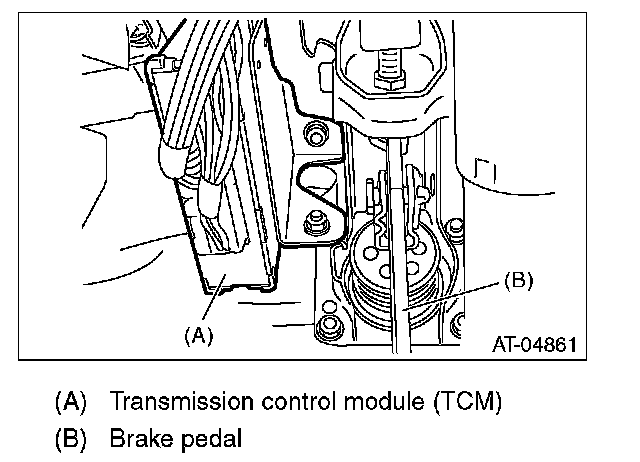 (B)

(A)

AT-04861

(A) Transmission control module (TCM)

(B) Brake pedal