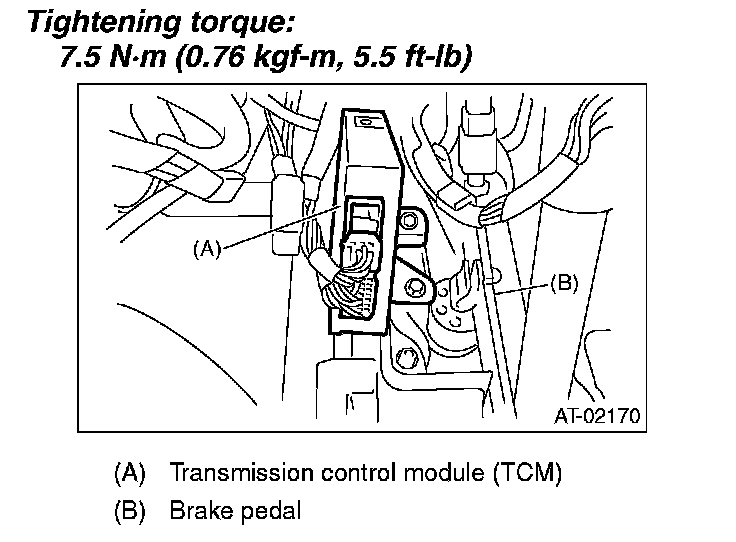 Tightening torque:
7.5 N·m (0.76 kgf-m, 5.5 ft-lb)

(A)

(B)

AT-02170

(A) Transmission control module (TCM)

(B) Brake pedal