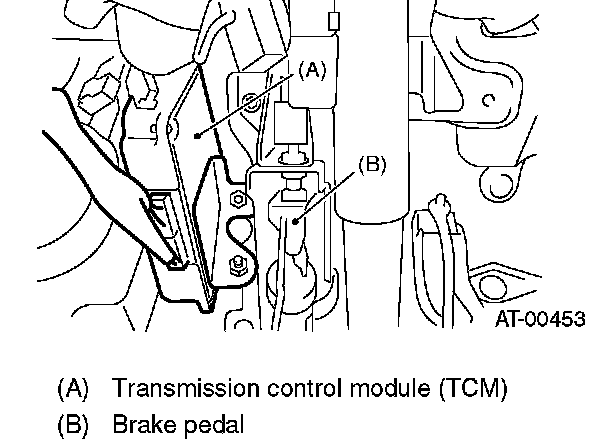 (A)
(B)
AT-00453

(A) Transmission control module (TCM)
(B) Brake pedal