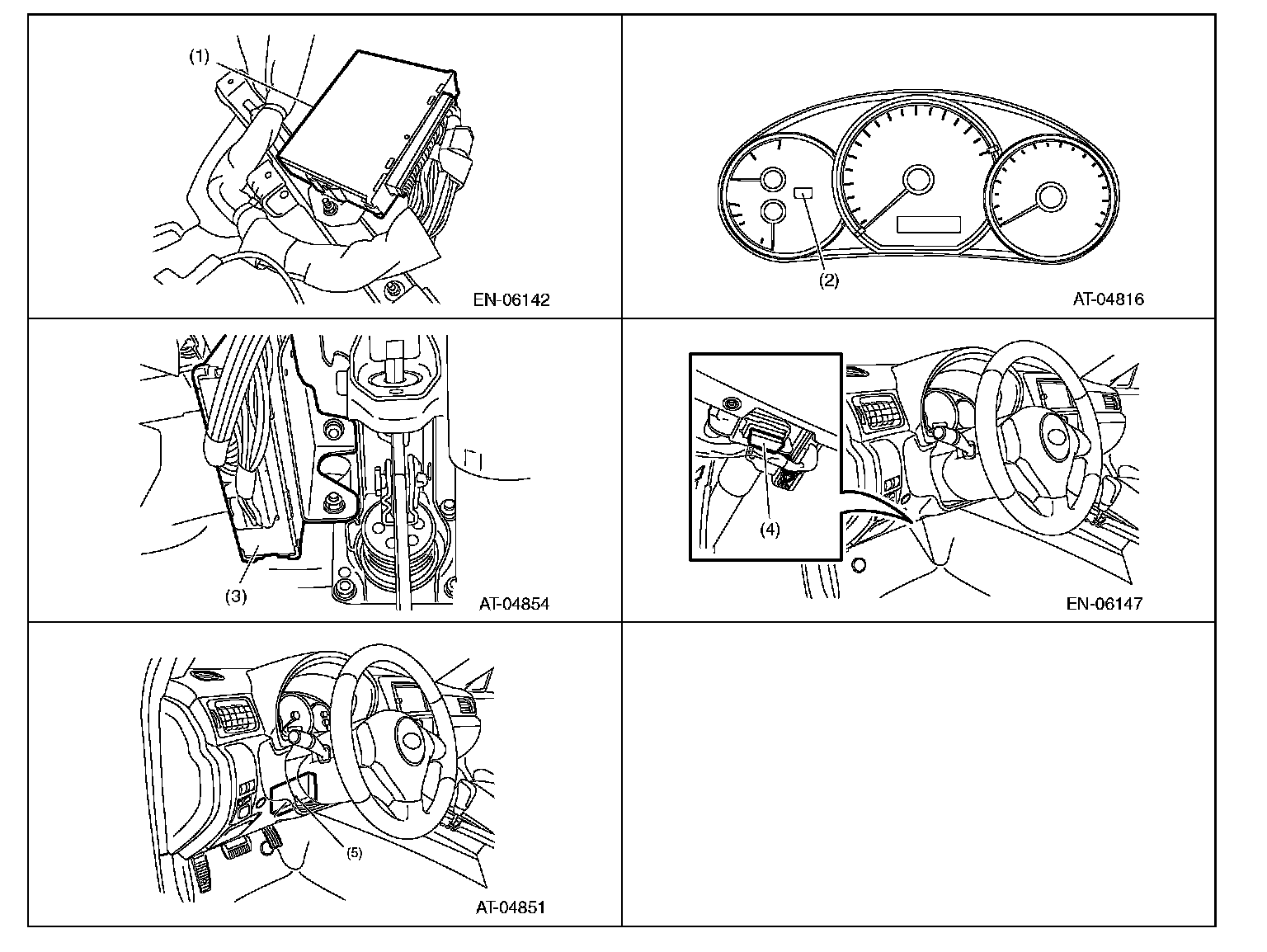 (1)

EN-06142

(2)

AT-04816

(3)

AT-04854

(4)

EN-06147

(5)

AT-04851