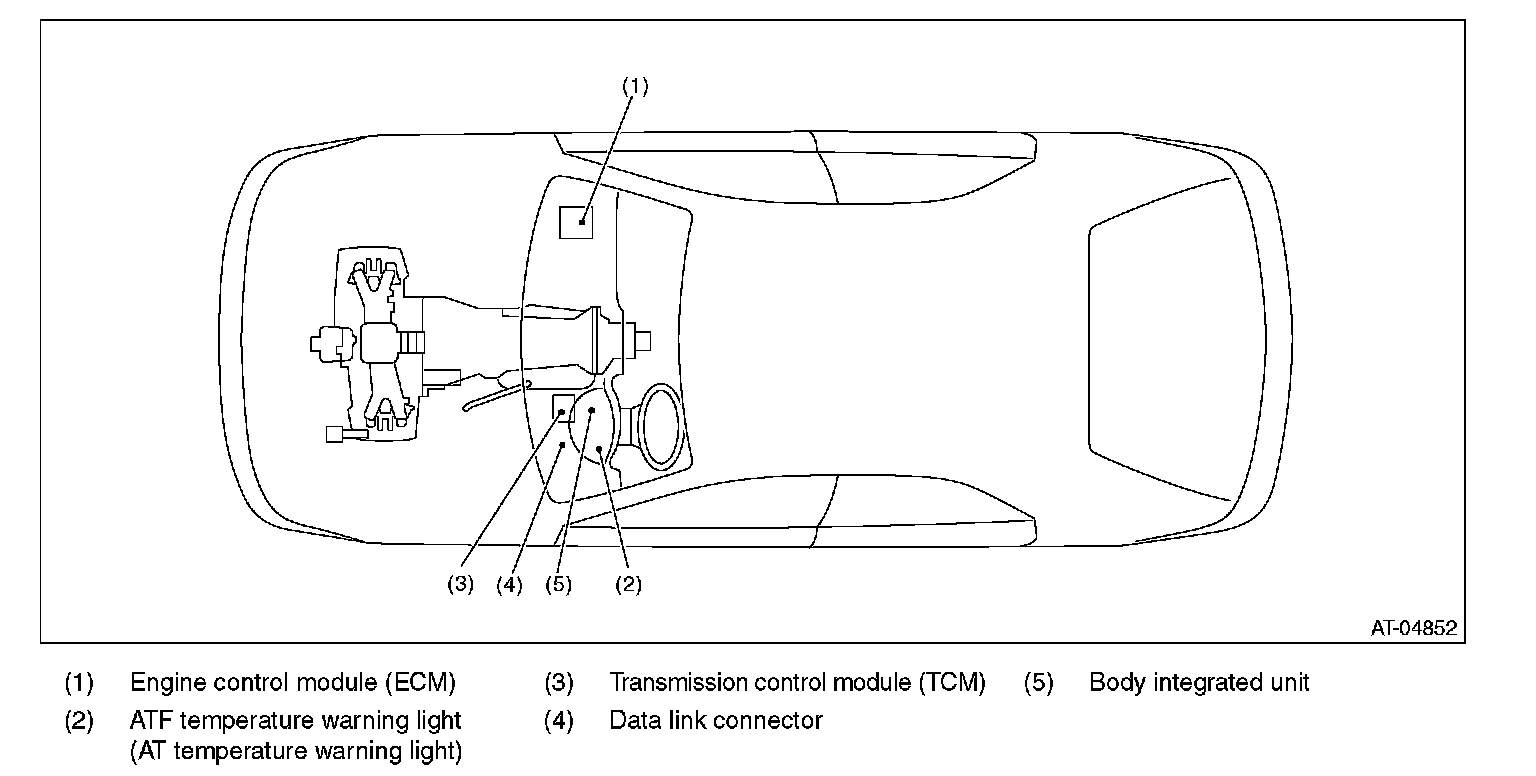 (1)

(3) (4) (5) (2)

AT-04852

(1) Engine control module (ECM)

(2) ATF temperature warning light (AT temperature warning light)

(3) Transmission control module (TCM)

(4) Data link connector

(5) Body integrated unit