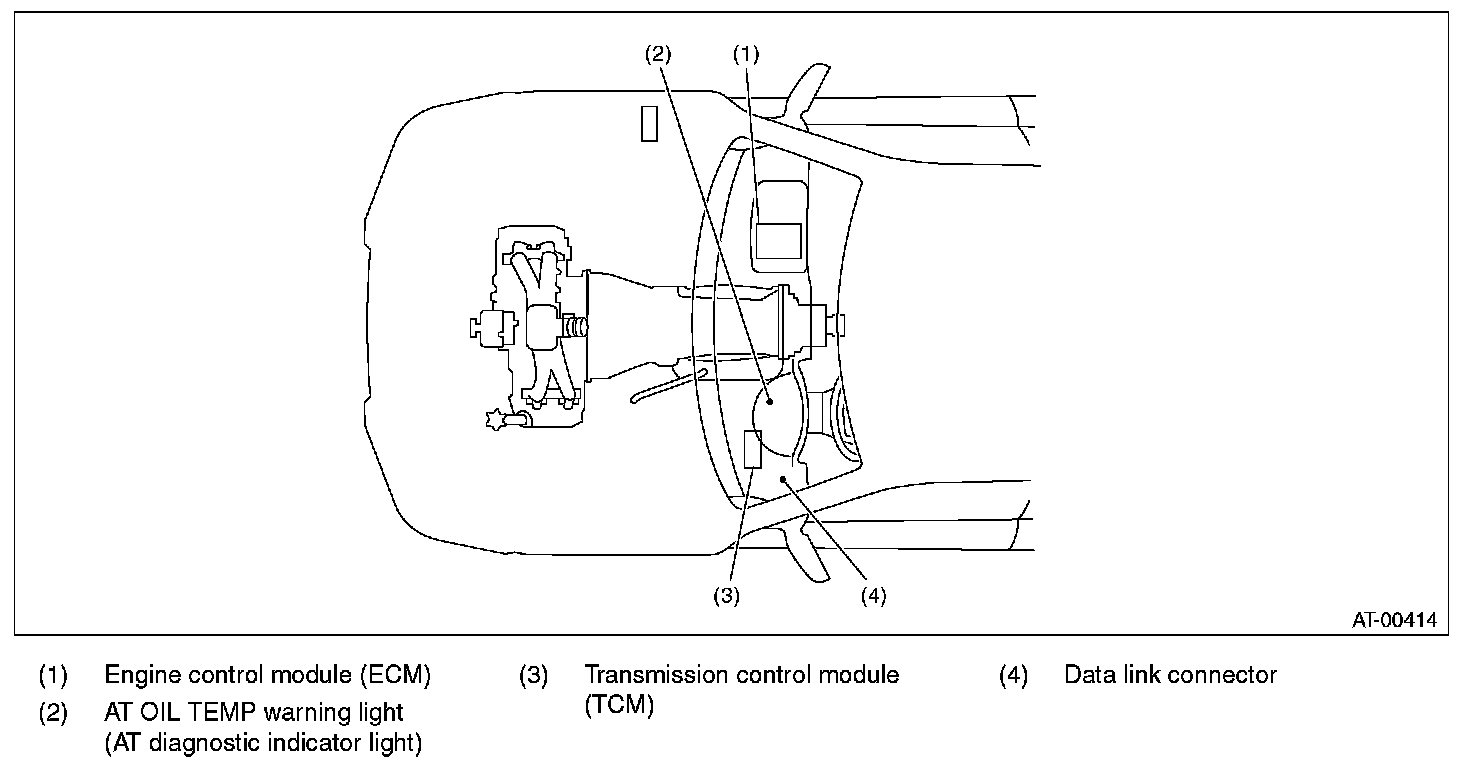 (2)
(1)
(3)
(4)
AT-00414

(1) Engine control module (ECM)

(2) AT OIL TEMP warning light (AT diagnostic indicator light)

(3) Transmission control module (TCM)

(4) Data link connector