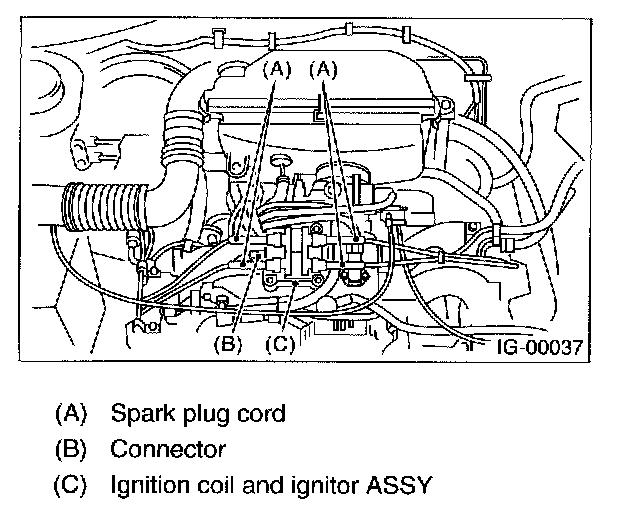 (A) (A)

(B) (C)

IG-00037

(A) Spark plug cord

(B) Connector

(C) Ignition coil and ignitor ASSY