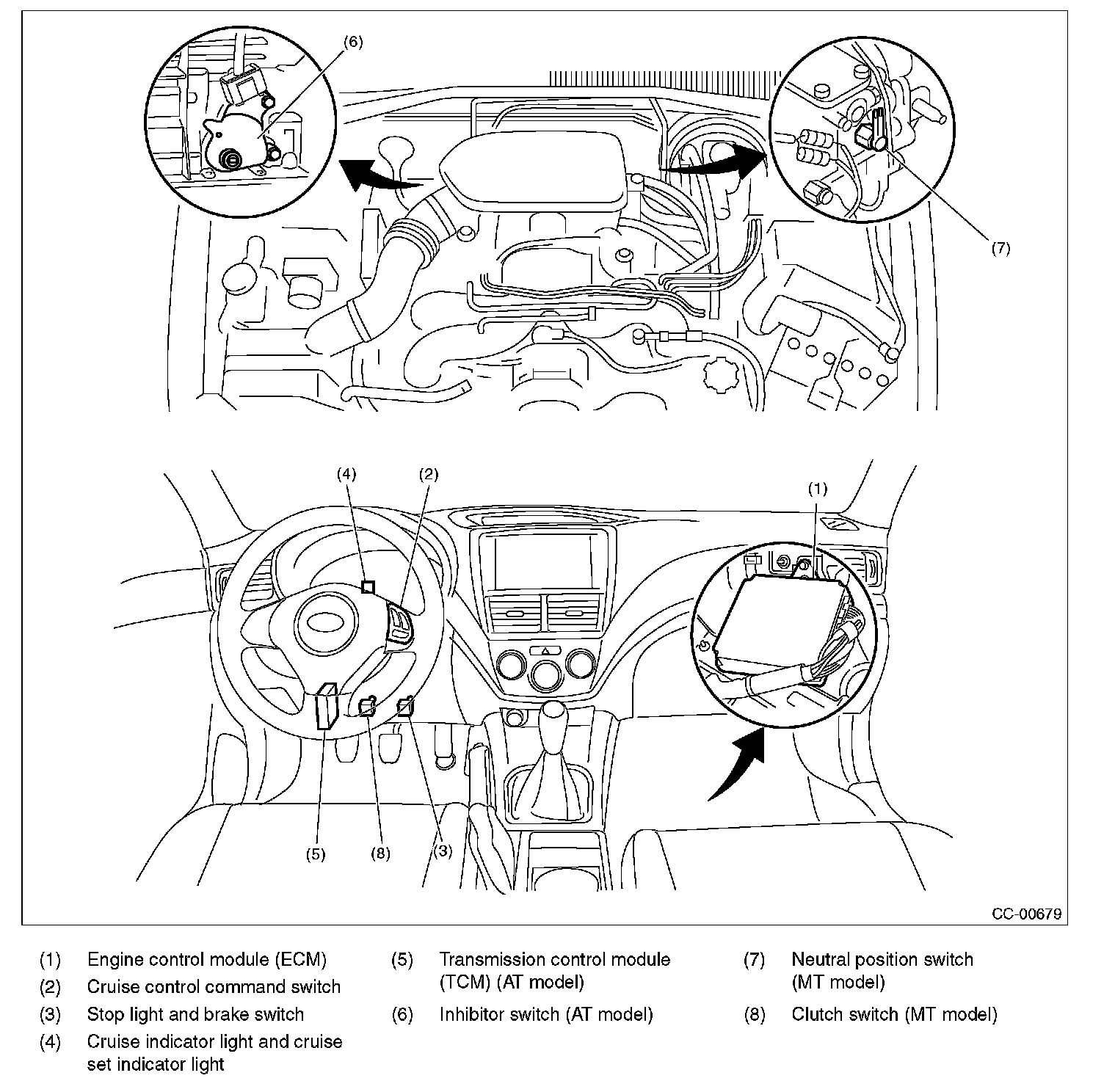 (6)

(7)

(4)

(2)

(1)

(5)

(8)

(3)

CC-00679

(1) Engine control module (ECM)
(2) Cruise control command switch
(3) Stop light and brake switch
(4) Cruise indicator light and cruise set indicator light

(5) Transmission control module (TCM) (AT model)
(6) Inhibitor switch (AT model)

(7) Neutral position switch (MT model)
(8) Clutch switch (MT model)