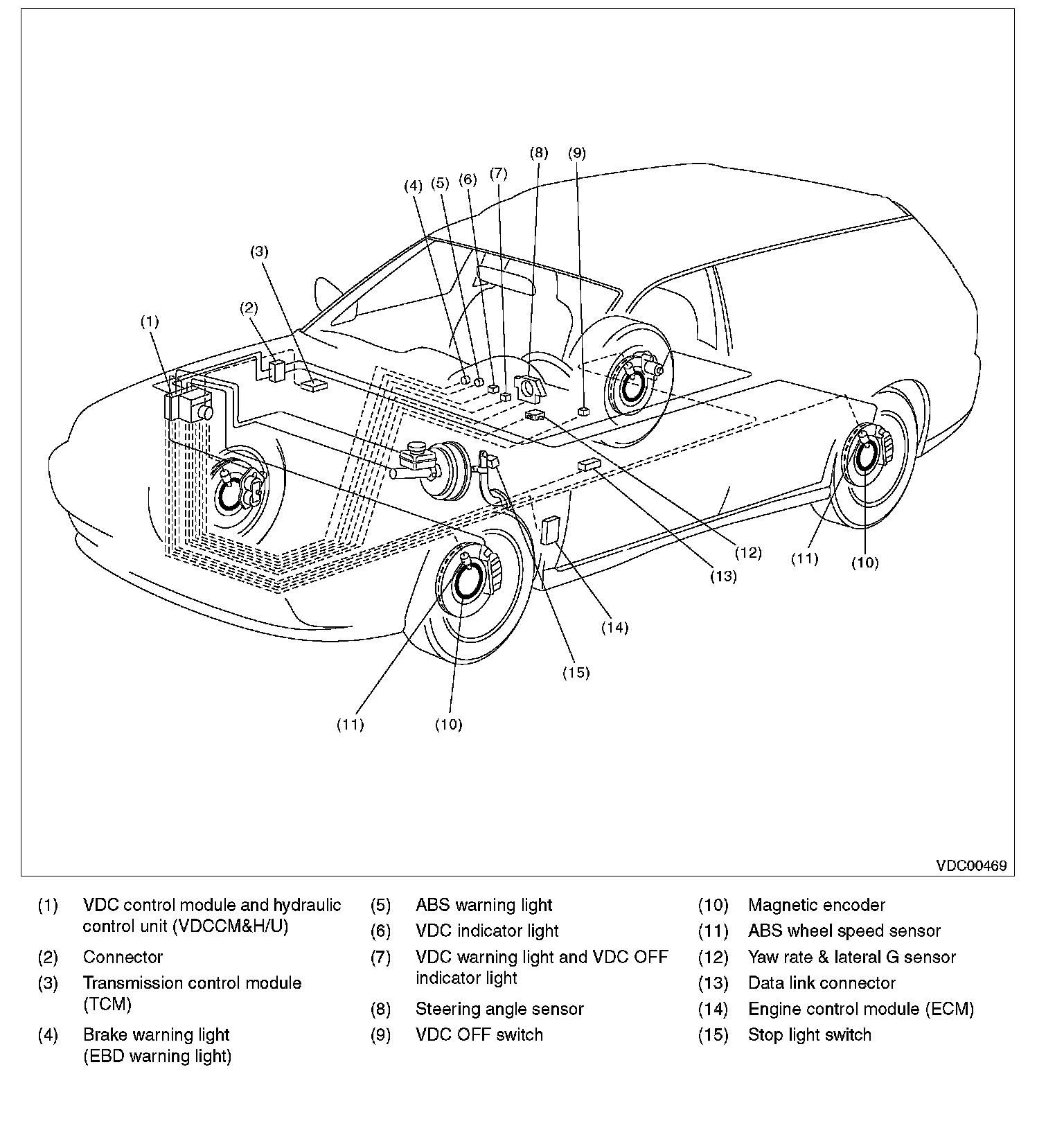 (8) (9)
(4) (5) (6) (7)
(3)
(2)
(1)
(12)
(11)
(10)
(13)
(14)
(15)
(11) (10)
VDC00469

(1) VDC control module and hydraulic control unit (VDCCM&H/U)
(2) Connector
(3) Transmission control module (TCM)
(4) Brake warning light (EBD warning light)
(5) ABS warning light
(6) VDC indicator light
(7) VDC warning light and VDC OFF indicator light
(8) Steering angle sensor
(9) VDC OFF switch
(10) Magnetic encoder
(11) ABS wheel speed sensor
(12) Yaw rate & lateral G sensor
(13) Data link connector
(14) Engine control module (ECM)
(15) Stop light switch