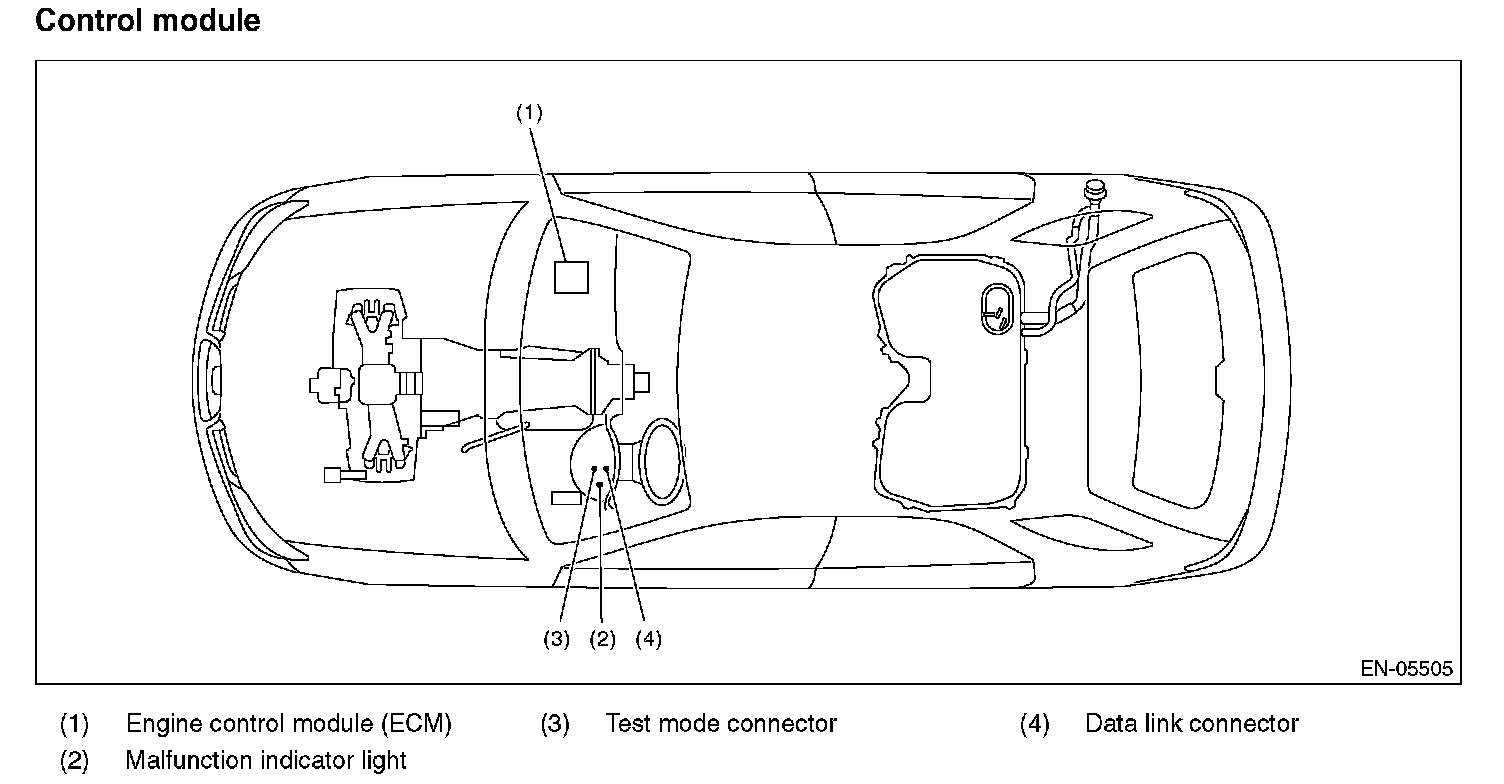 Control module

(1)

(3) (2) (4)

EN-05505

(1) Engine control module (ECM)
(2) Malfunction indicator light
(3) Test mode connector
(4) Data link connector