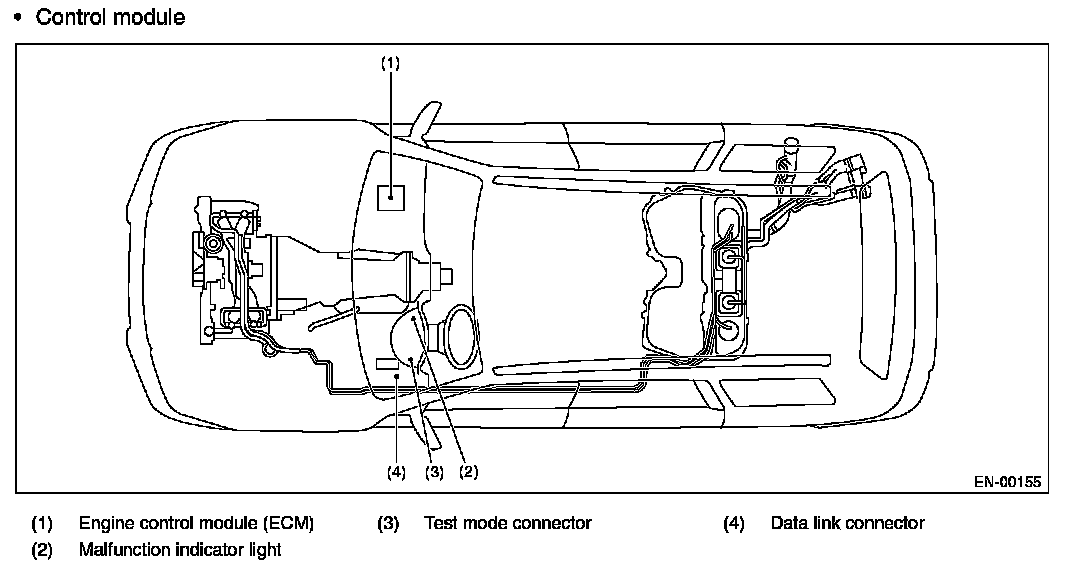 • Control module

(1)

(4) (3) (2)

EN-00155

(1) Engine control module (ECM)
(2) Malfunction indicator light
(3) Test mode connector
(4) Data link connector