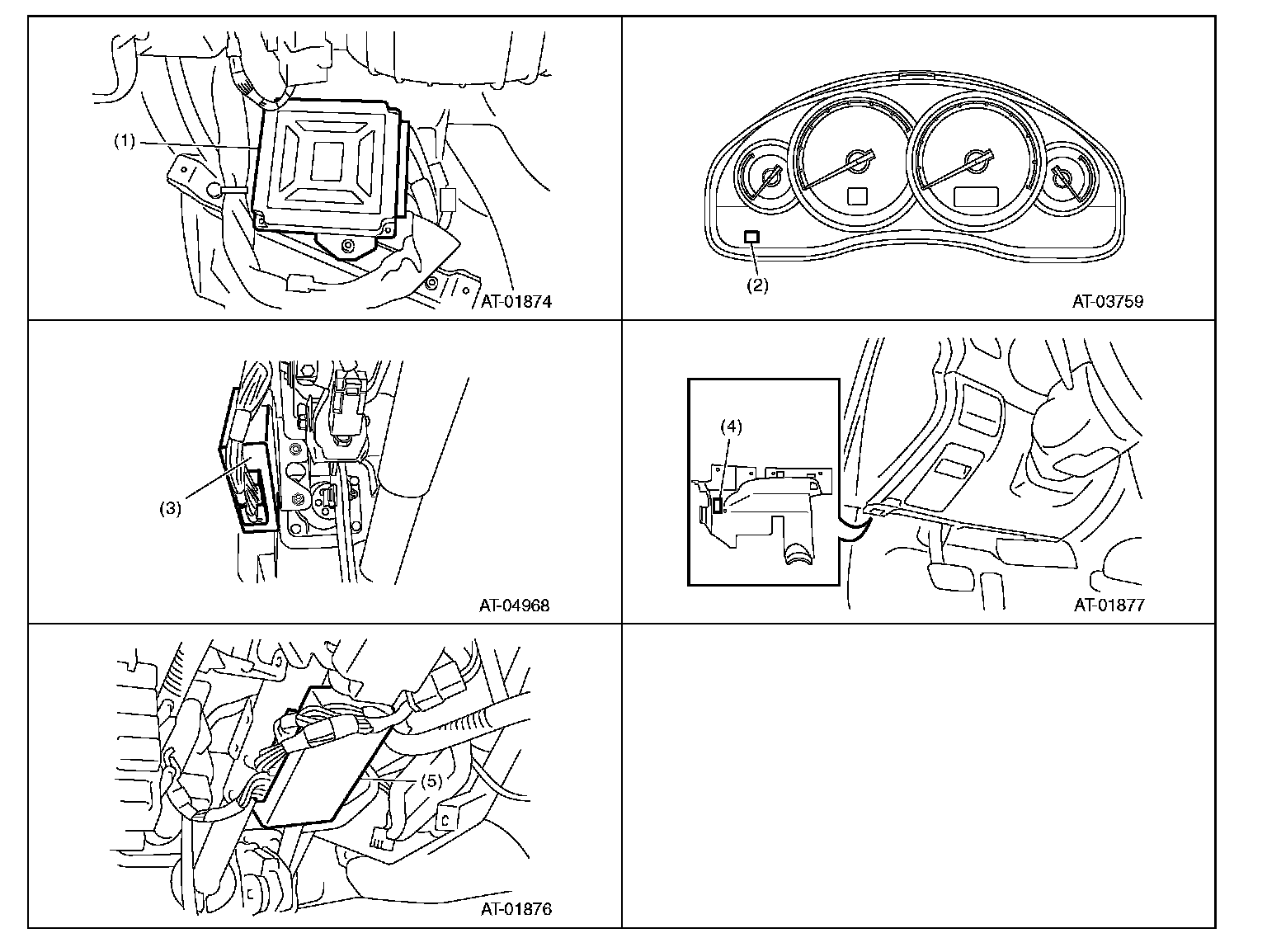 (1)

AT-01874

(2)

AT-03759

(3)

AT-04968

(4)

AT-01877

(5)

AT-01876