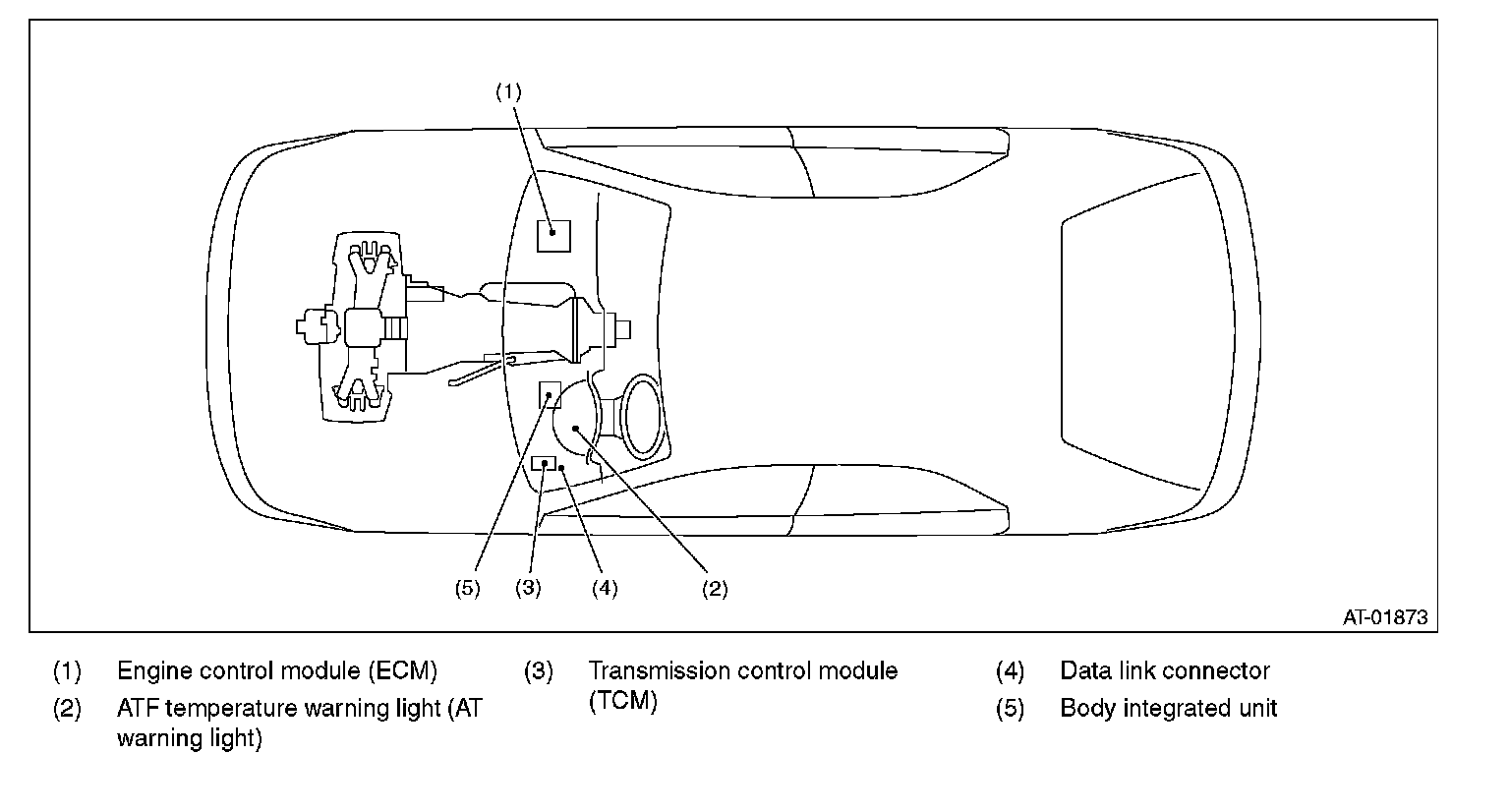 (1)

(5) (3) (4) (2)

AT-01873

(1) Engine control module (ECM)

(2) ATF temperature warning light (AT warning light)

(3) Transmission control module (TCM)

(4) Data link connector

(5) Body integrated unit