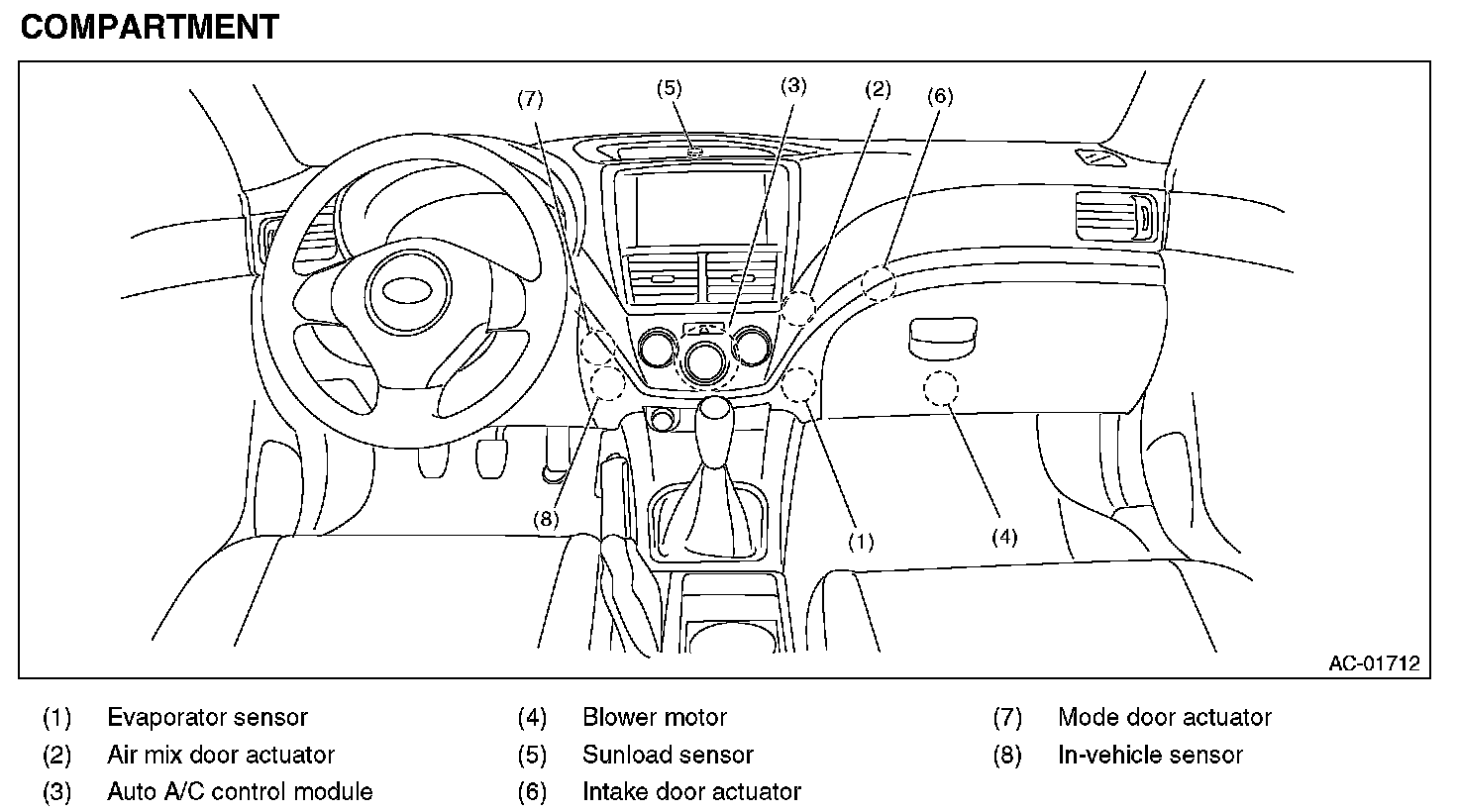 COMPARTMENT

(7)
(5)
(3)
(2)
(6)
(8)
(1)
(4)
AC-01712

(1) Evaporator sensor
(2) Air mix door actuator
(3) Auto A/C control module
(4) Blower motor
(5) Sunload sensor
(6) Intake door actuator
(7) Mode door actuator
(8) In-vehicle sensor