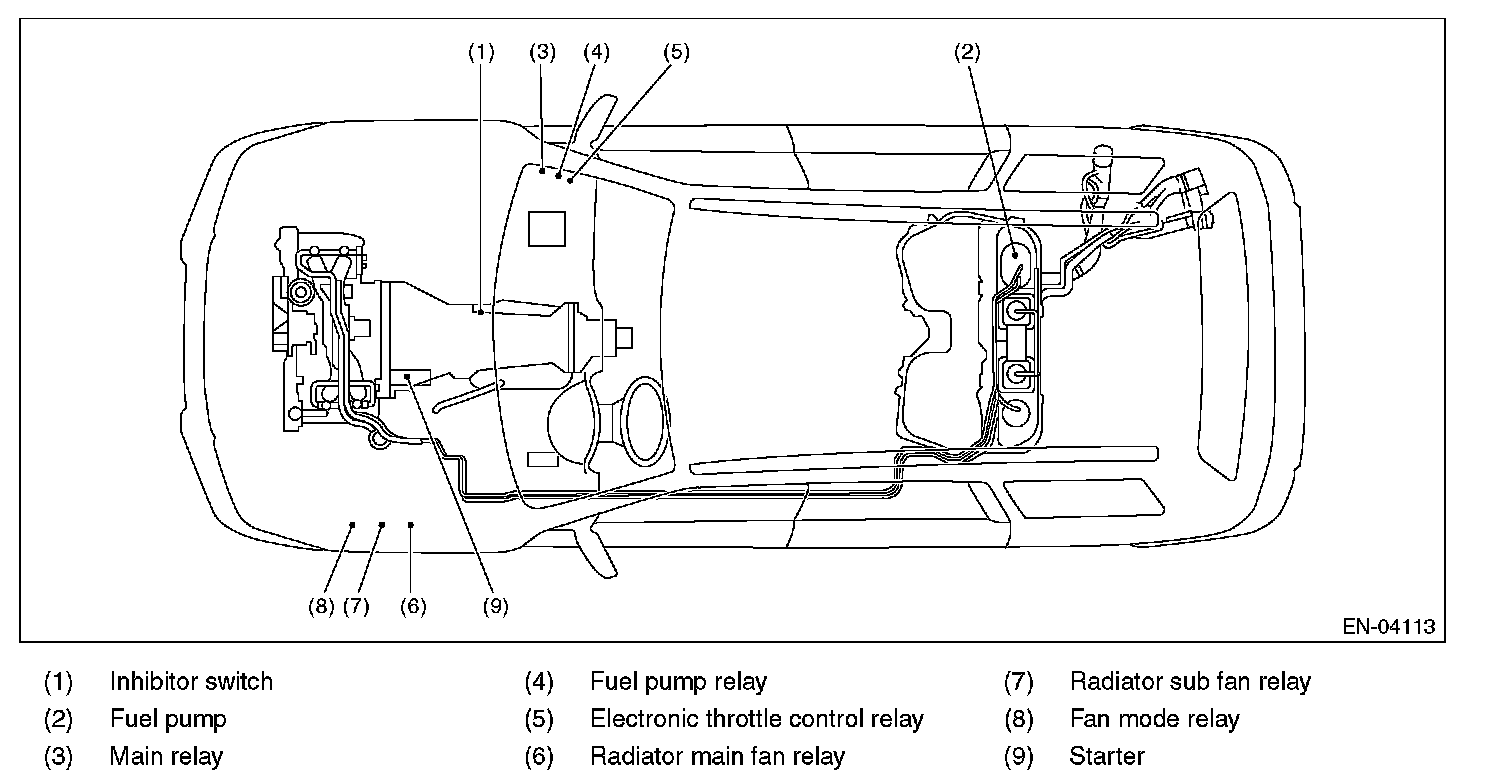 (1) (3) (4) (5) (2)

(8) (7) (6) (9)

EN-04113

(1) Inhibitor switch
(2) Fuel pump
(3) Main relay

(4) Fuel pump relay
(5) Electronic throttle control relay
(6) Radiator main fan relay

(7) Radiator sub fan relay
(8) Fan mode relay
(9) Starter