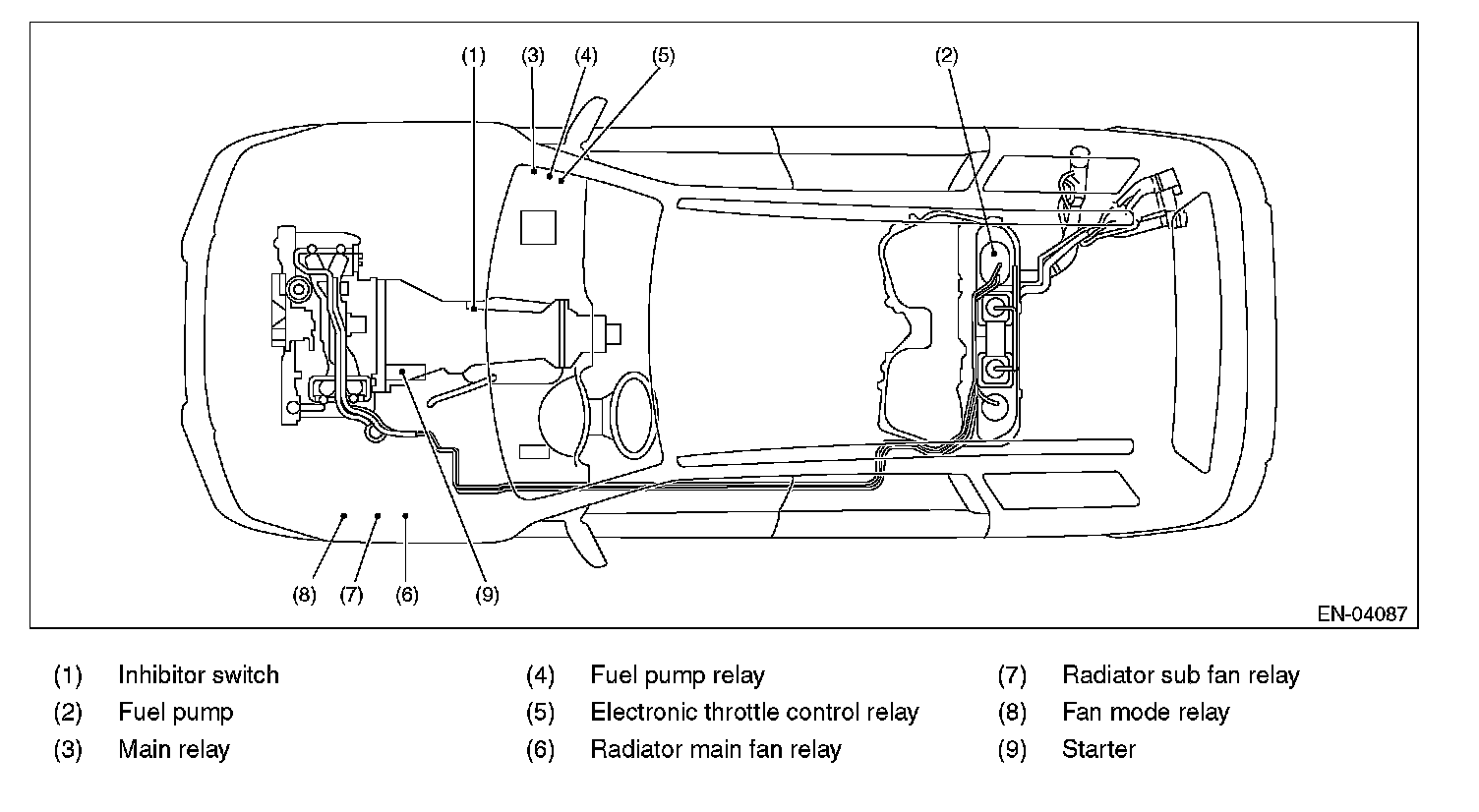 (1) (3) (4) (5)

(2)

(8) (7) (6) (9)

EN-04087

(1) Inhibitor switch
(2) Fuel pump
(3) Main relay

(4) Fuel pump relay
(5) Electronic throttle control relay
(6) Radiator main fan relay

(7) Radiator sub fan relay
(8) Fan mode relay
(9) Starter