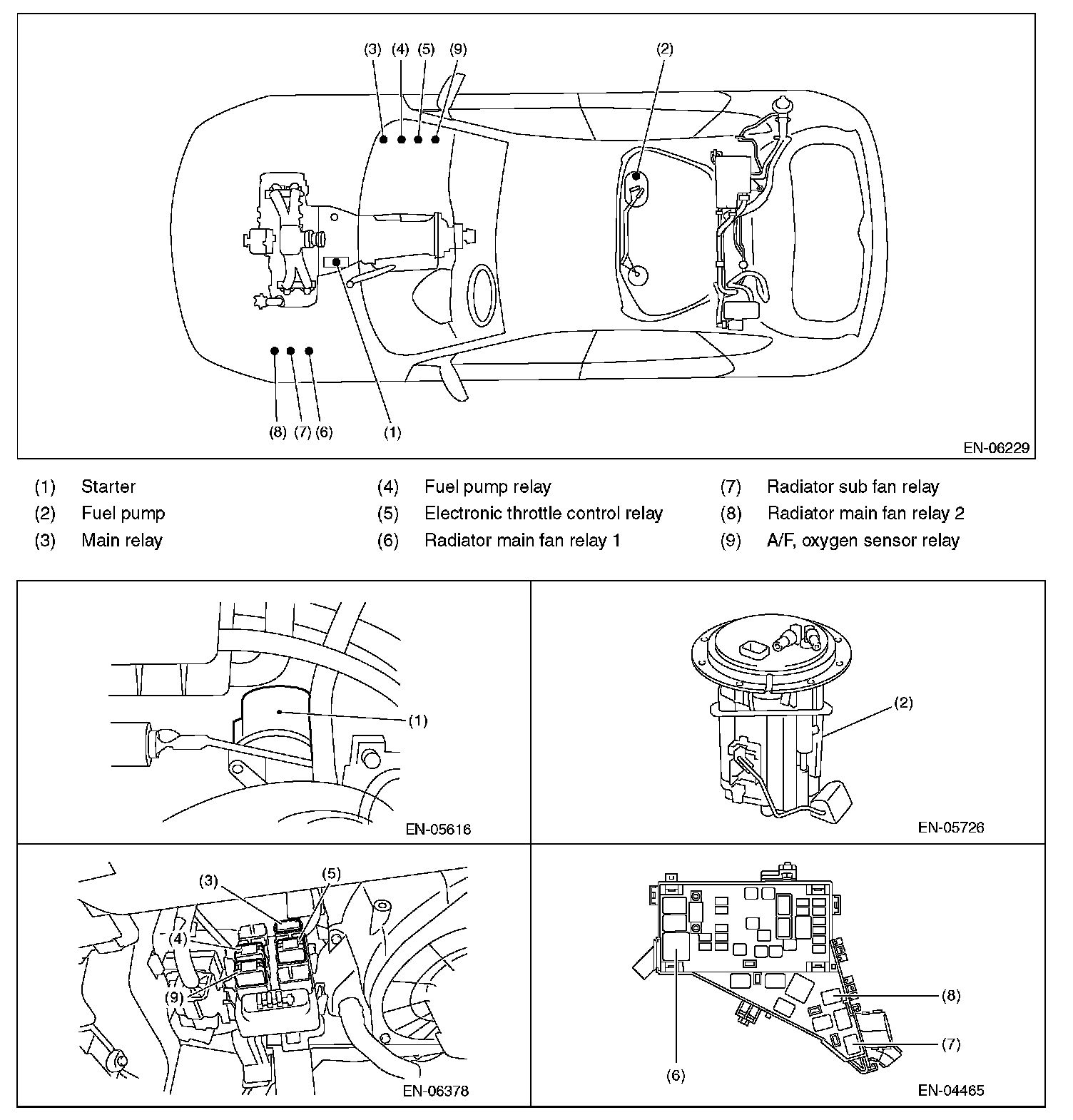 (3) (4) (5) (9)

(2)

(8) (7) (6)

(1)

EN-06229

(1) Starter
(2) Fuel pump
(3) Main relay
(4) Fuel pump relay
(5) Electronic throttle control relay
(6) Radiator main fan relay 1
(7) Radiator sub fan relay
(8) Radiator main fan relay 2
(9) A/F, oxygen sensor relay

(1)

EN-05616

(2)

EN-05726

(3)
(5)
(4)
(9)

EN-06378

(8)
(7)
(6)

EN-04465