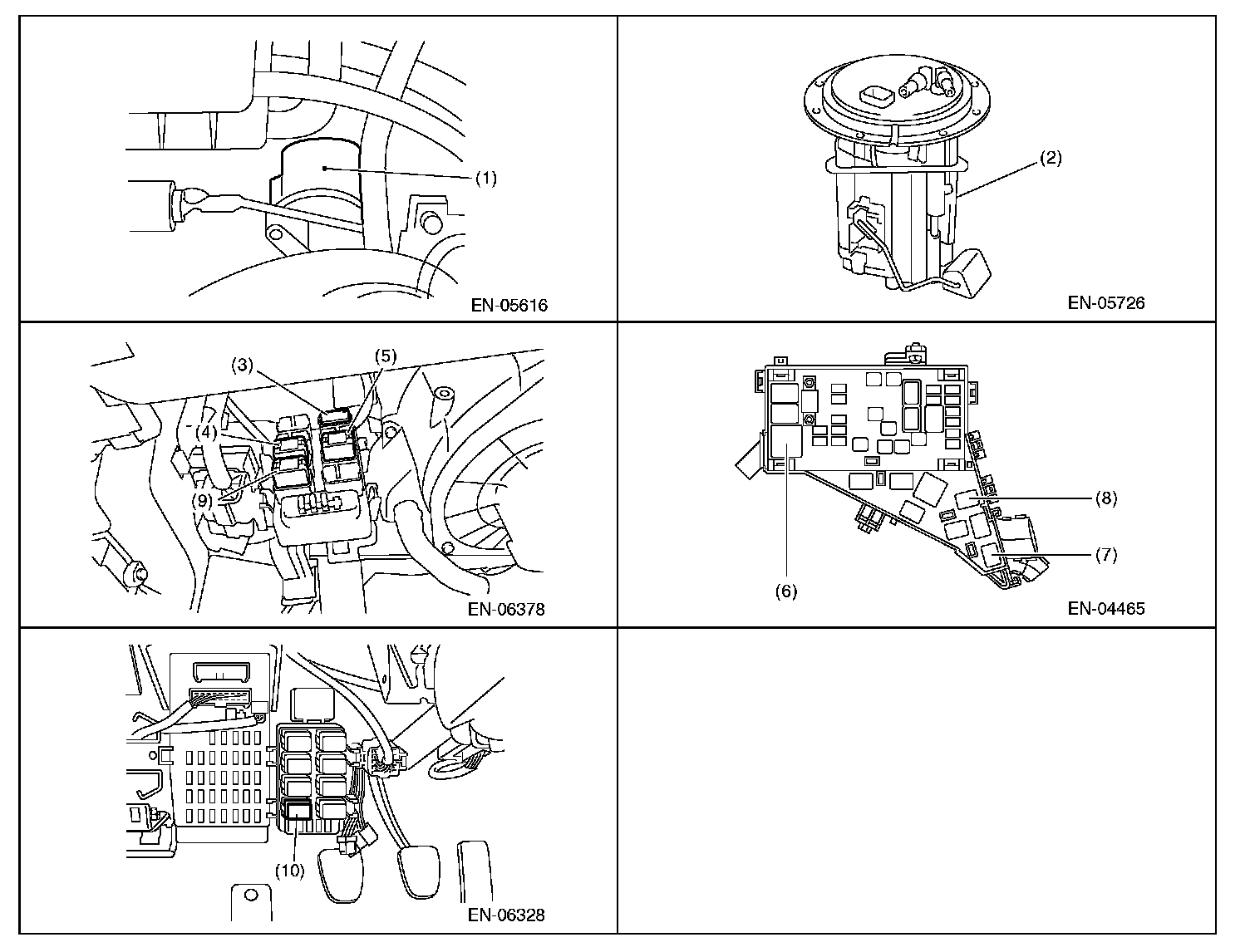 (1)

EN-05616

(2)

EN-05726

(3)
(5)
(4)
(9)

EN-06378

(8)
(7)
(6)

EN-04465

(10)

EN-06328