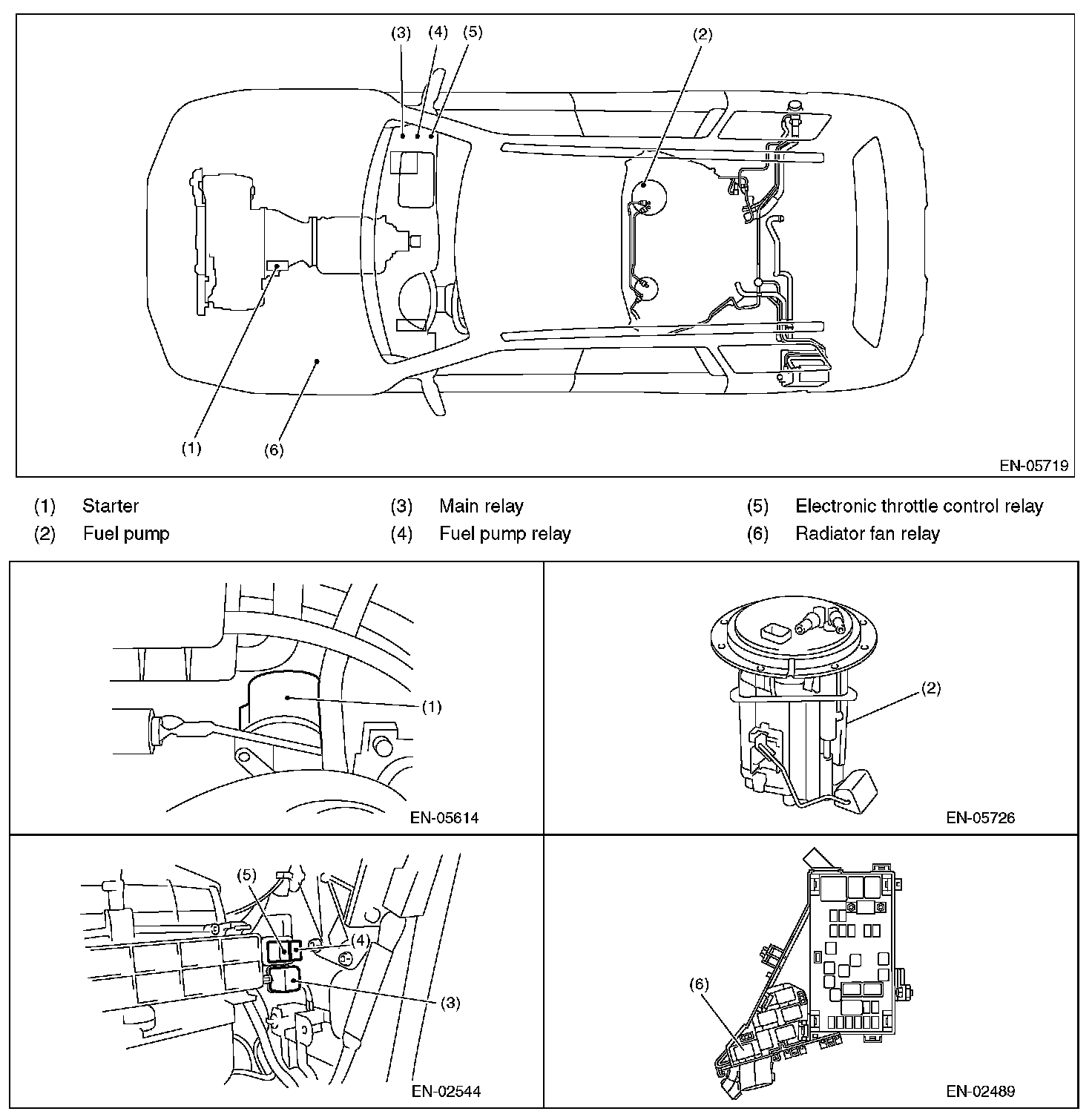 (3) (4) (5)

(2)

(1)

(6)

EN-05719

(1) Starter
(2) Fuel pump
(3) Main relay
(4) Fuel pump relay
(5) Electronic throttle control relay
(6) Radiator fan relay

(1)

EN-05614

(2)

EN-05726

(5)

(4)

(3)

EN-02544

(6)

EN-02489