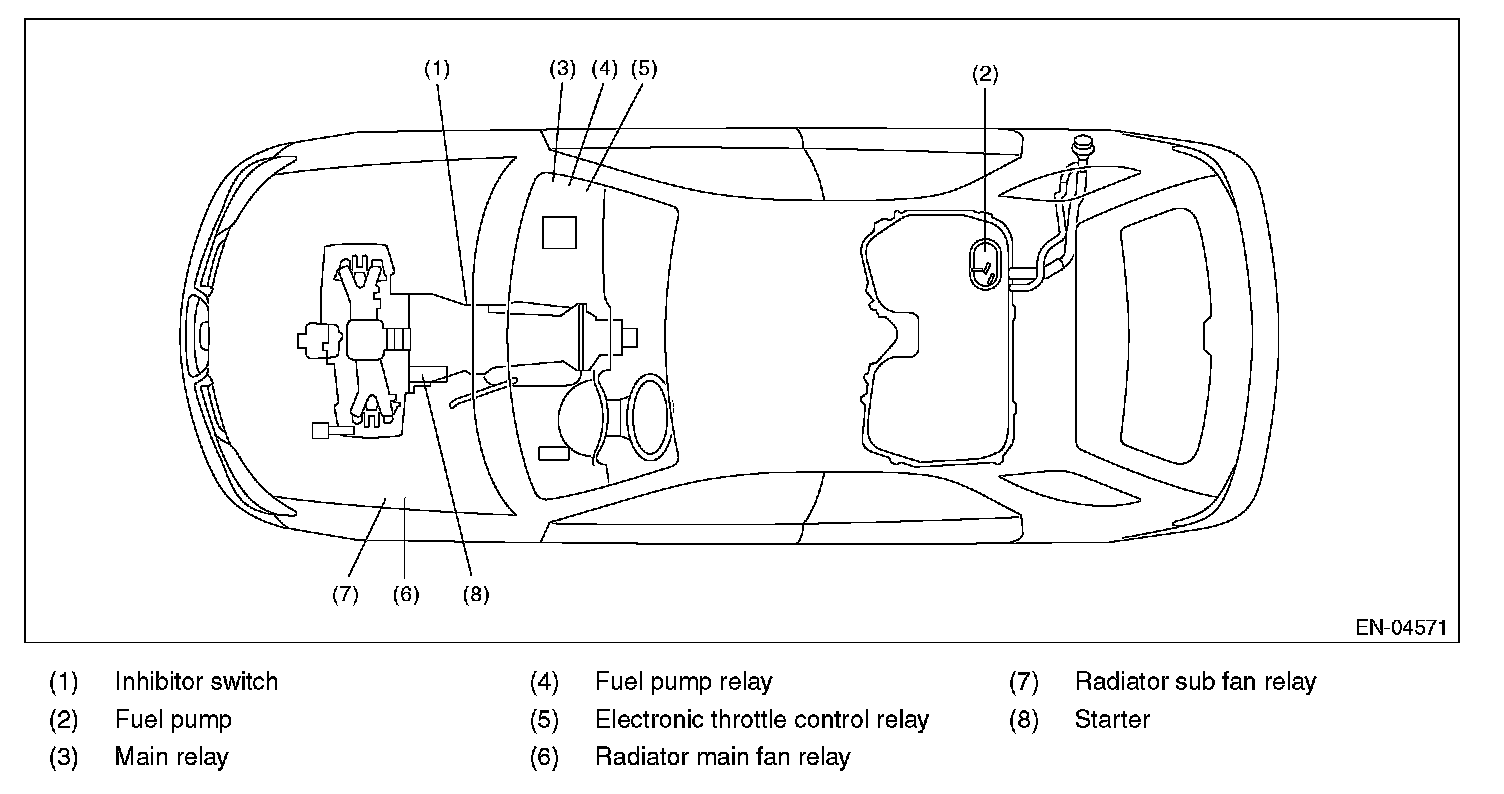 (1)

(3) (4) (5)

(2)

(7) (6) (8)

EN-04571

(1) Inhibitor switch
(2) Fuel pump
(3) Main relay

(4) Fuel pump relay
(5) Electronic throttle control relay
(6) Radiator main fan relay

(7) Radiator sub fan relay
(8) Starter