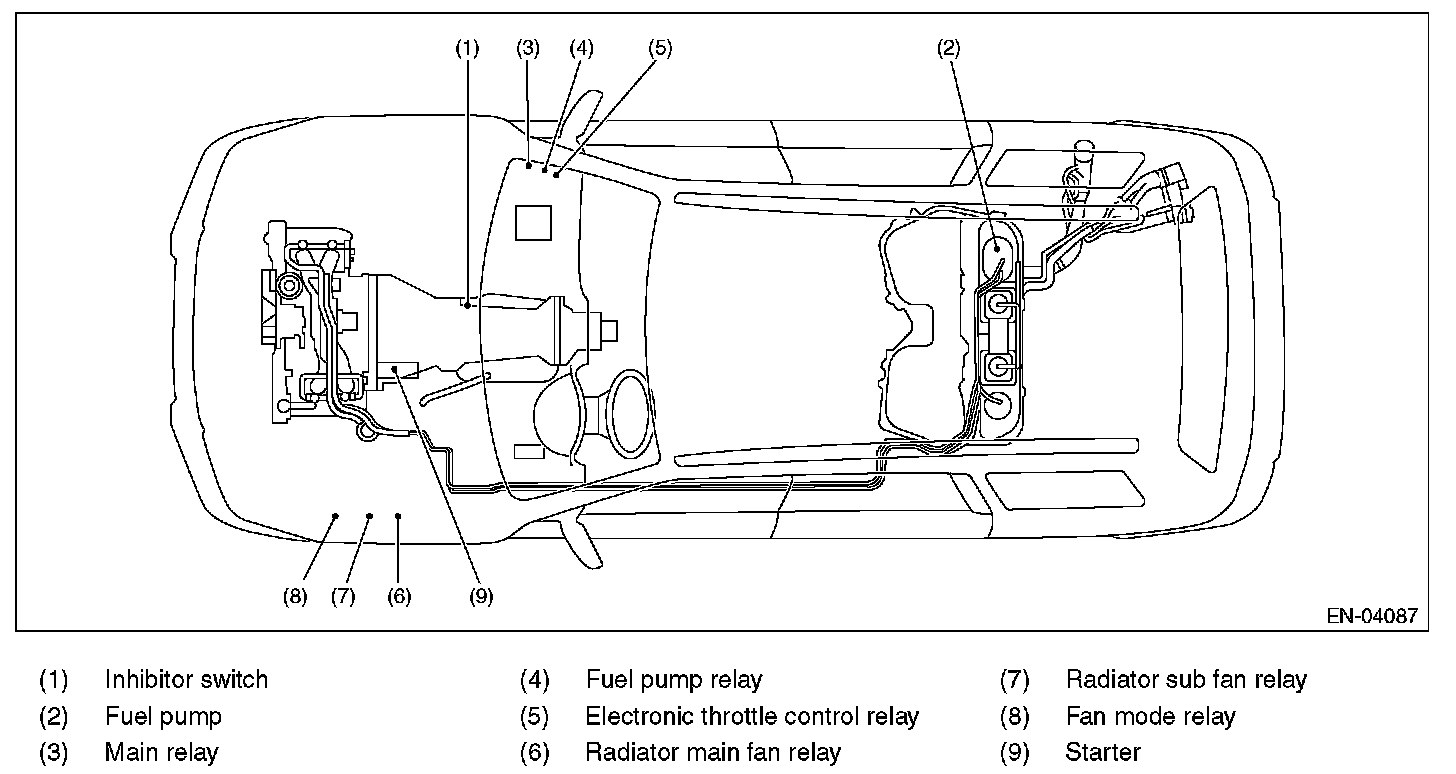 (1) (3) (4) (5) (2)

(8) (7) (6) (9)

EN-04087

(1) Inhibitor switch
(2) Fuel pump
(3) Main relay

(4) Fuel pump relay
(5) Electronic throttle control relay
(6) Radiator main fan relay

(7) Radiator sub fan relay
(8) Fan mode relay
(9) Starter