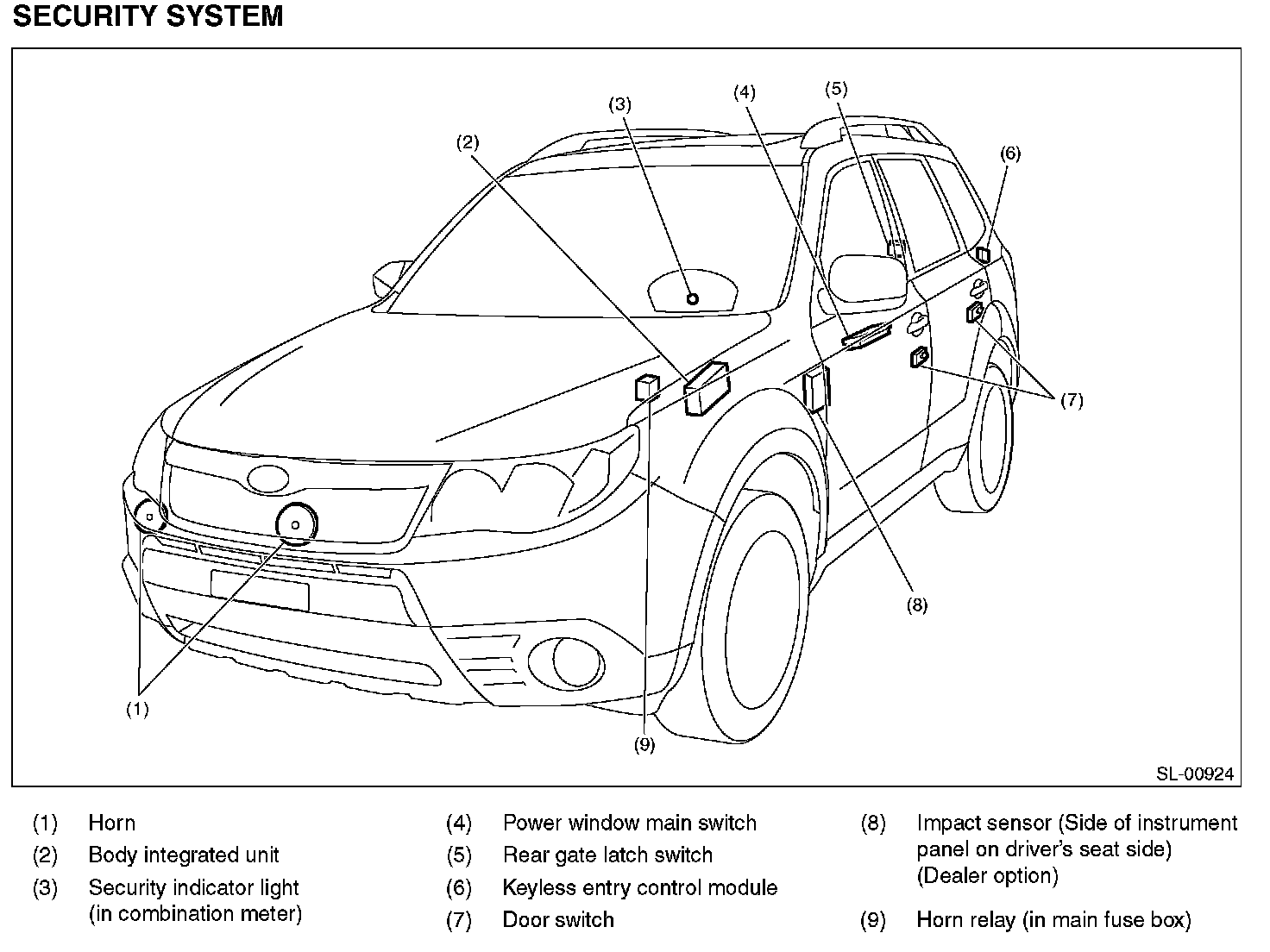 SECURITY SYSTEM

(3)
(4)
(5)
(2)
(6)
(7)
(8)
(1)
(9)
SL-00924

(1) Horn
(2) Body integrated unit
(3) Security indicator light (in combination meter)

(4) Power window main switch
(5) Rear gate latch switch
(6) Keyless entry control module
(7) Door switch

(8) Impact sensor (Side of instrument panel on driver's seat side) (Dealer option)
(9) Horn relay (in main fuse box)