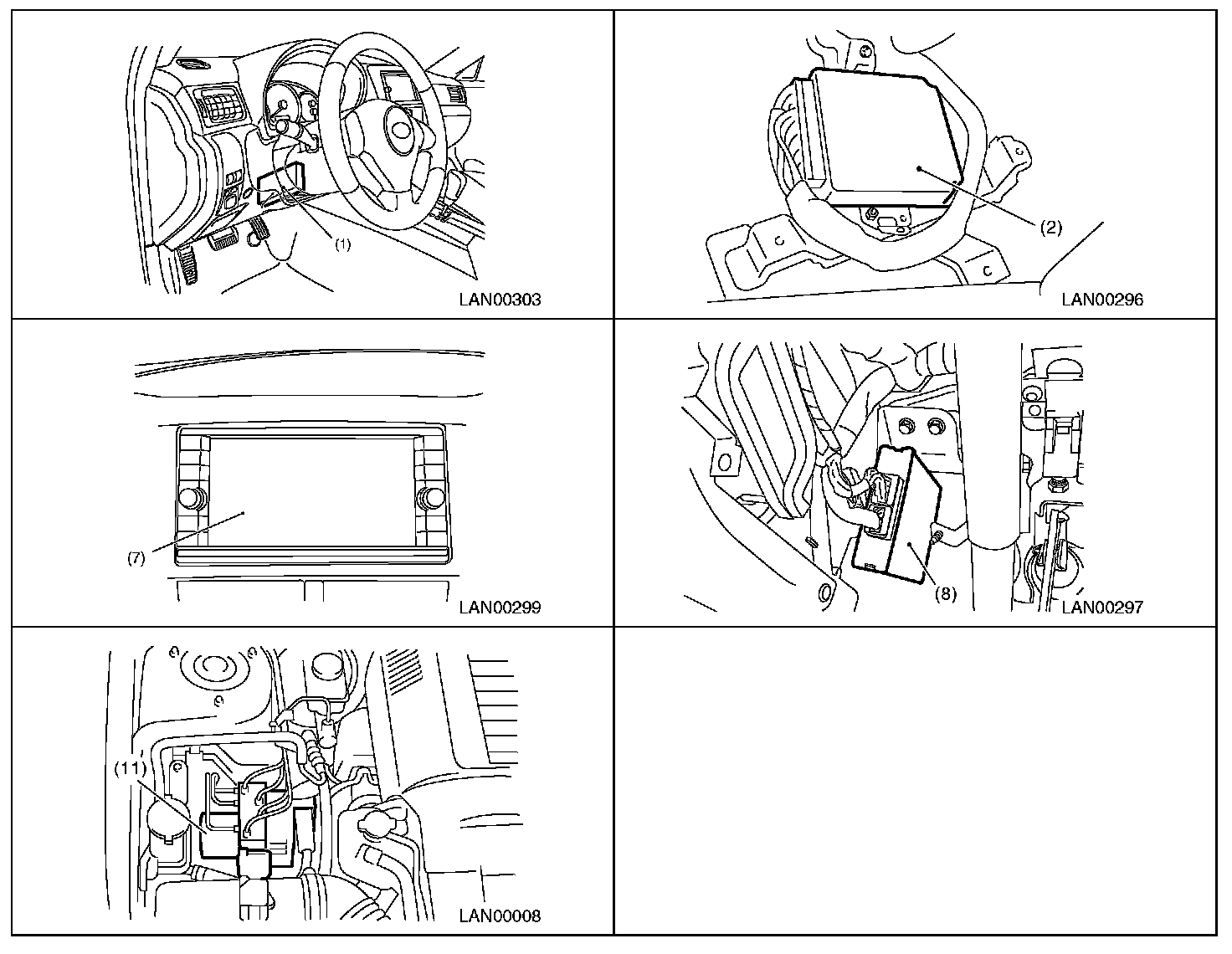 (1)

LAN00303

(2)

LAN00296

(7)

LAN00299

(8)

LAN00297

(11)

LAN00008